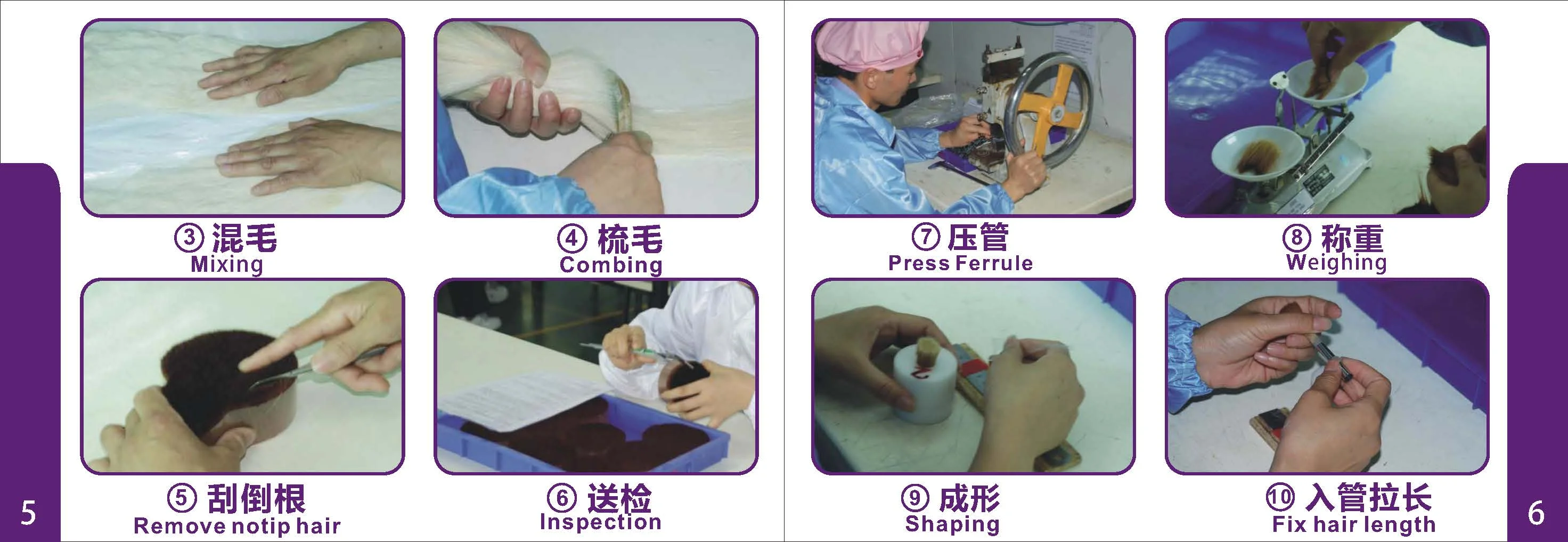 ③ 混毛
Mixing

④ 梳毛
Combing

⑤ 刮倒根
Remove notip hair

⑥ 送检
Inspection

5

⑦ 压管
Press Ferrule

⑧ 称重
Weighing

⑨ 成形
Shaping

⑩ 入管拉长
Fix hair length

6