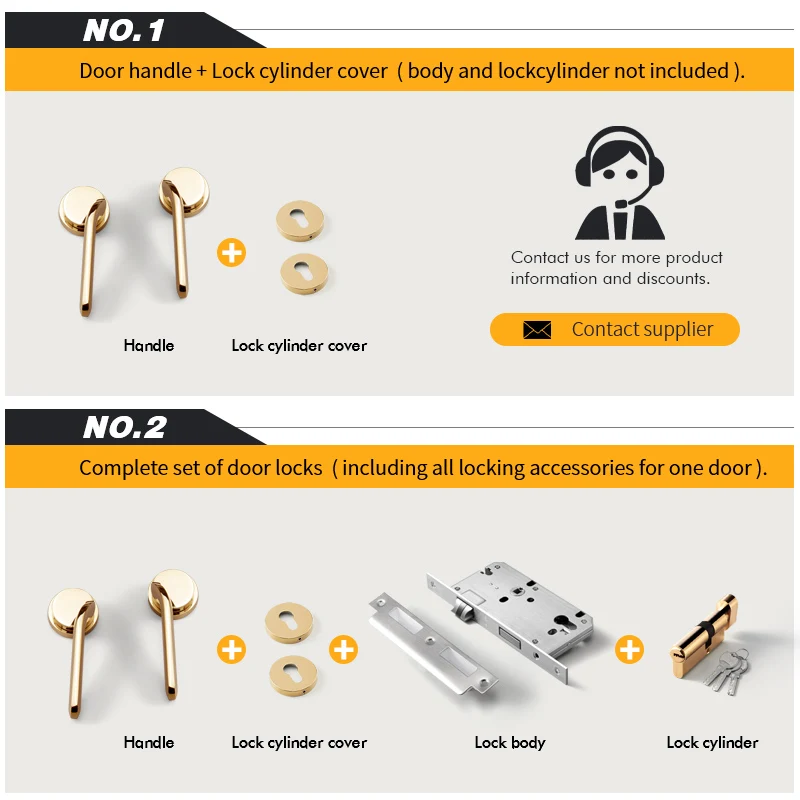 NO.1

Door handle + Lock cylinder cover ( body and lockcylinder not included ).

Handle

Lock cylinder cover

Contact us for more product information and discounts.

Contact supplier

NO.2

Complete set of door locks ( including all locking accessories for one door ).

Handle

Lock cylinder cover

Lock body

Lock cylinder