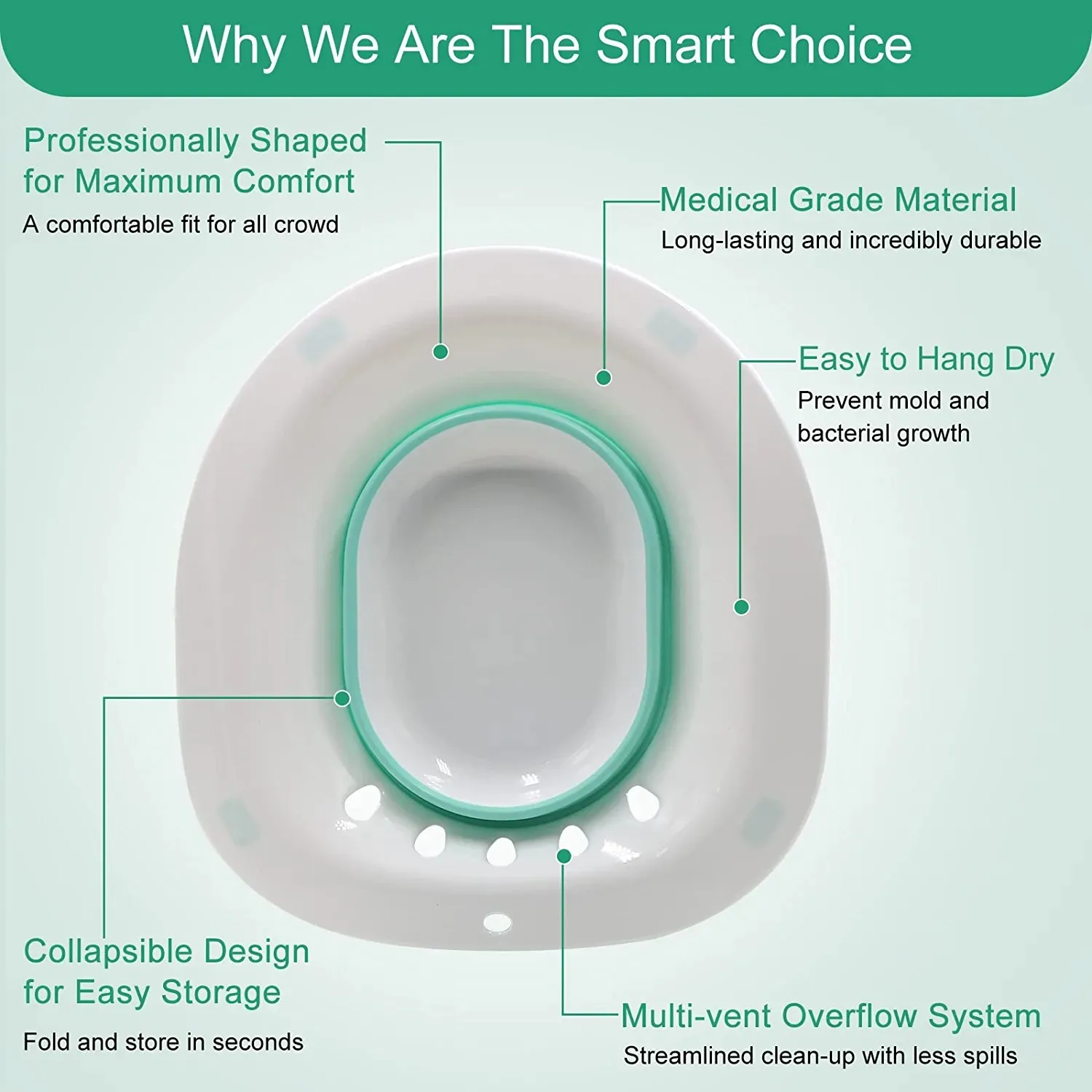 Why We Are The Smart Choice

Professionally Shaped for Maximum Comfort
A comfortable fit for all crowd

Medical Grade Material
Long-lasting and incredibly durable

Easy to Hang Dry
Prevent mold and bacterial growth

Collapsible Design for Easy Storage
Fold and store in seconds

Multi-vent Overflow System
Streamlined clean-up with less spills