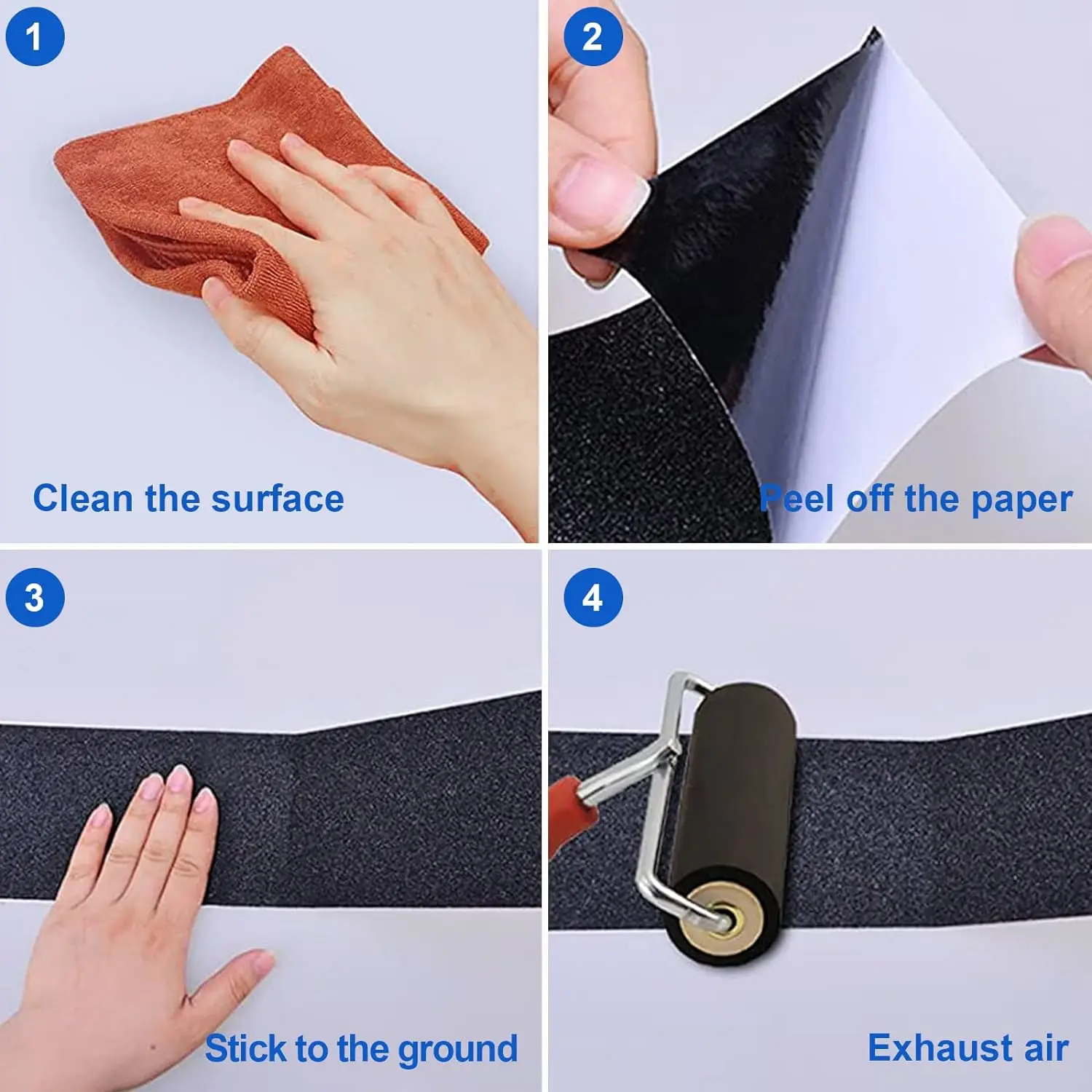 1

Clean the surface

2

Peel off the paper

3

Stick to the ground

4

Exhaust air