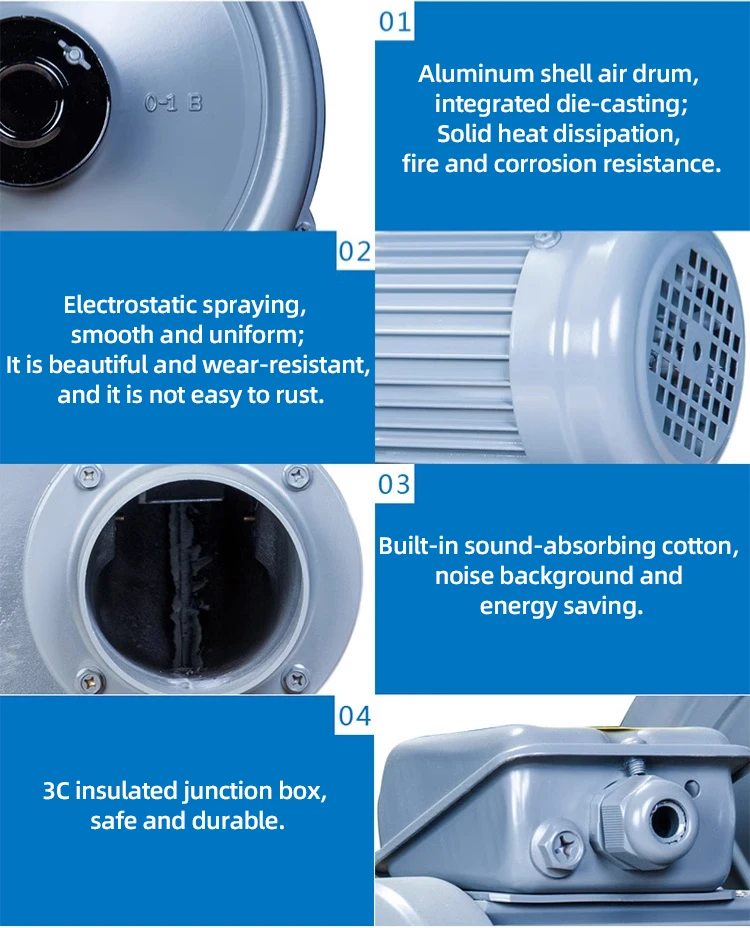 0-1 B

01

Aluminum shell air drum, integrated die-casting; Solid heat dissipation, fire and corrosion resistance.

02

Electrostatic spraying, smooth and uniform; It is beautiful and wear-resistant, and it is not easy to rust.

03

Built-in sound-absorbing cotton, noise background and energy saving.

04

3C insulated junction box, safe and durable.