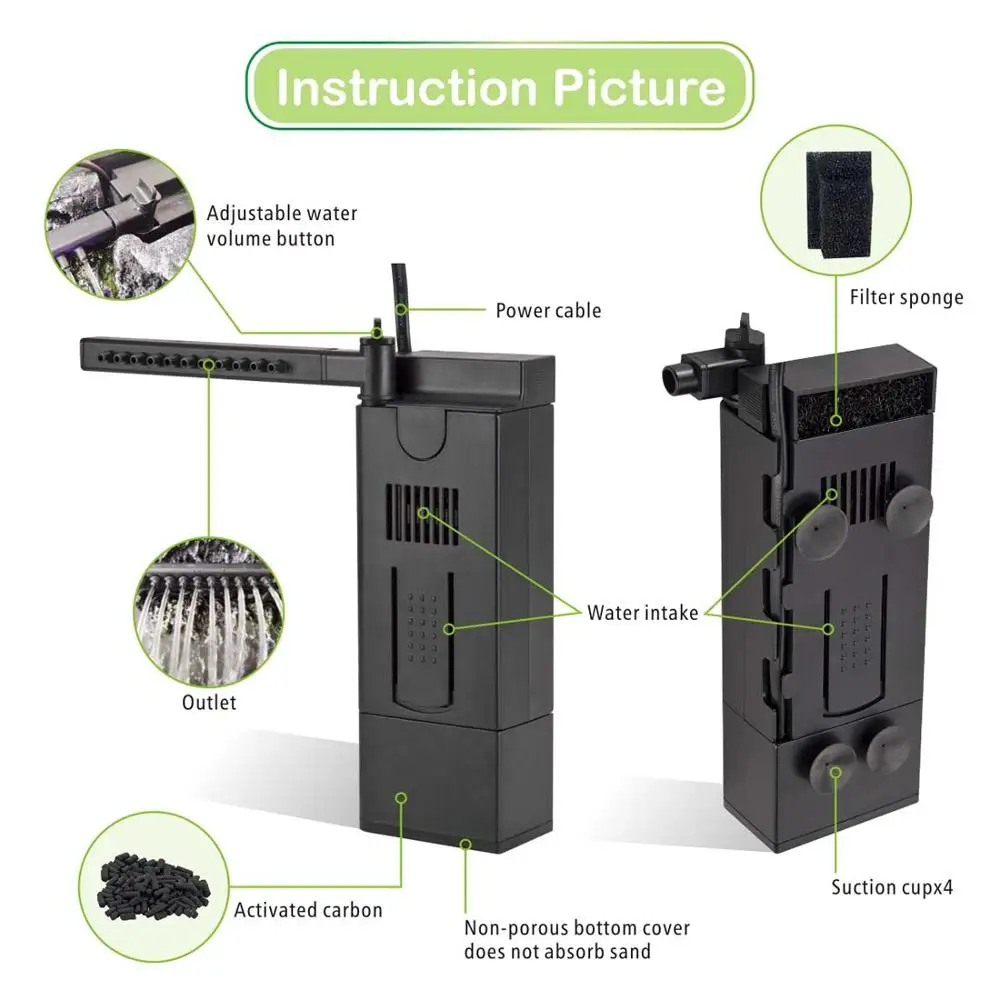 Instruction Picture

Adjustable water volume button

Power cable

Filter sponge

Water intake

Outlet

Activated carbon

Non-porous bottom cover does not absorb sand

Suction cupx4