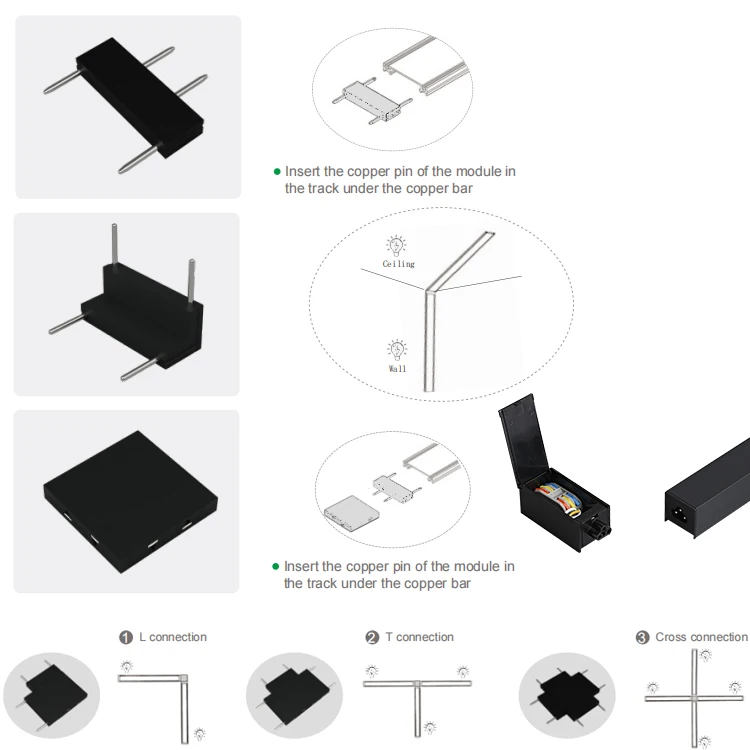 Insert the copper pin of the module in the track under the copper bar

Ceiling

Wall

Insert the copper pin of the module in the track under the copper bar

1 L connection

2 T connection

3 Cross connection