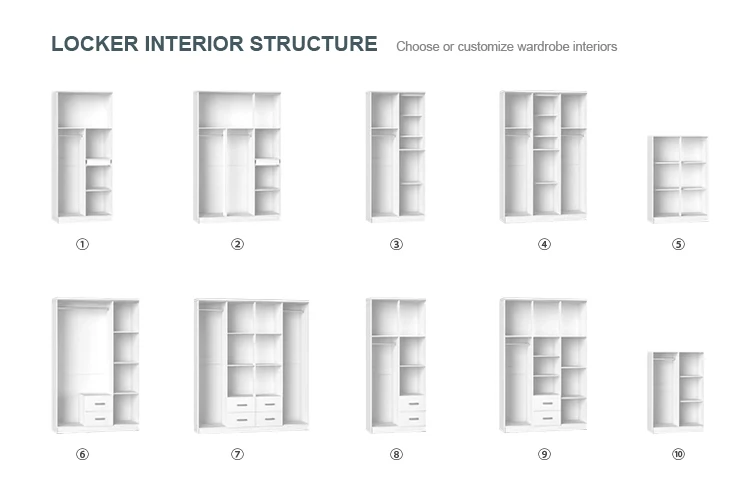 LOCKER INTERIOR STRUCTURE Choose or customize wardrobe interiors

①

②

③

④

⑤

⑥

⑦

⑧

⑨

⑩