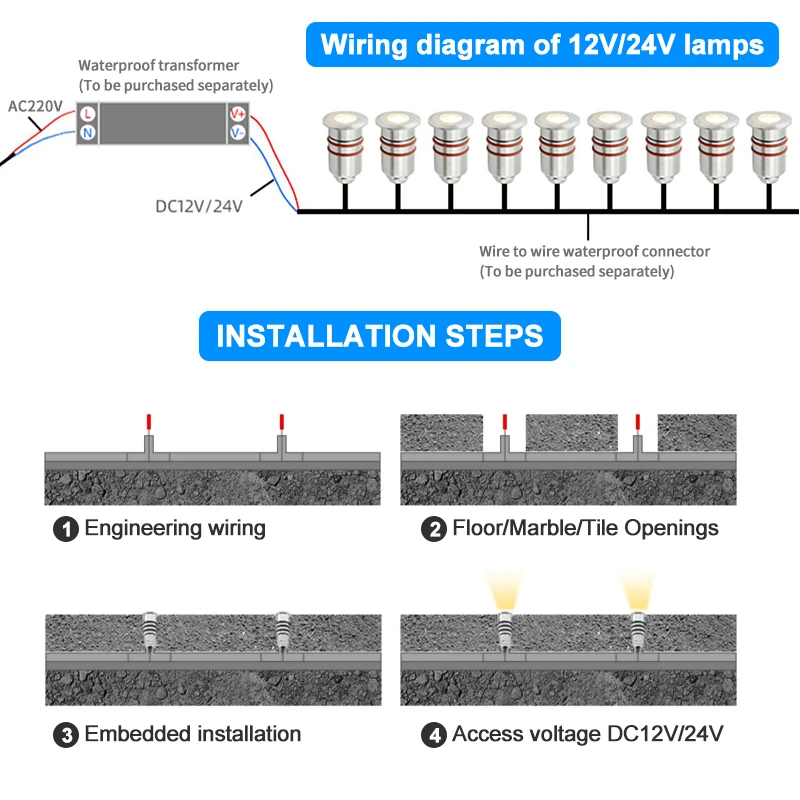 Wiring diagram of 12V/24V lamps

Waterproof transformer
(To be purchased separately)

AC220V

L
N

V+
V-

DC12V/24V

Wire to wire waterproof connector
(To be purchased separately)

INSTALLATION STEPS

1 Engineering wiring

2 Floor/Marble/Tile Openings

3 Embedded installation

4 Access voltage DC12V/24V