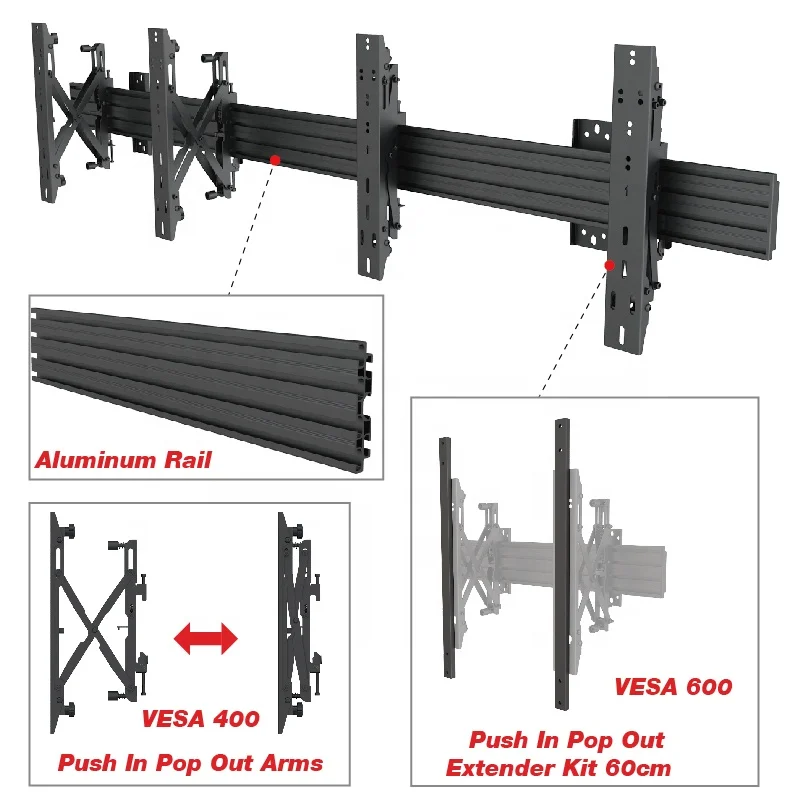 Aluminum Rail

VESA 400

Push In Pop Out Arms

VESA 600

Push In Pop Out Extender Kit 60cm