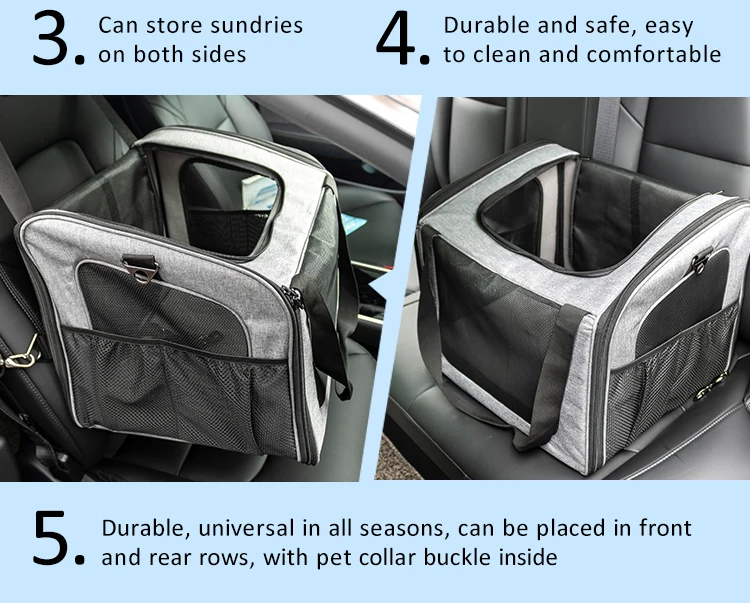 3. Can store sundries on both sides

4. Durable and safe, easy to clean and comfortable

5. Durable, universal in all seasons, can be placed in front and rear rows, with pet collar buckle inside