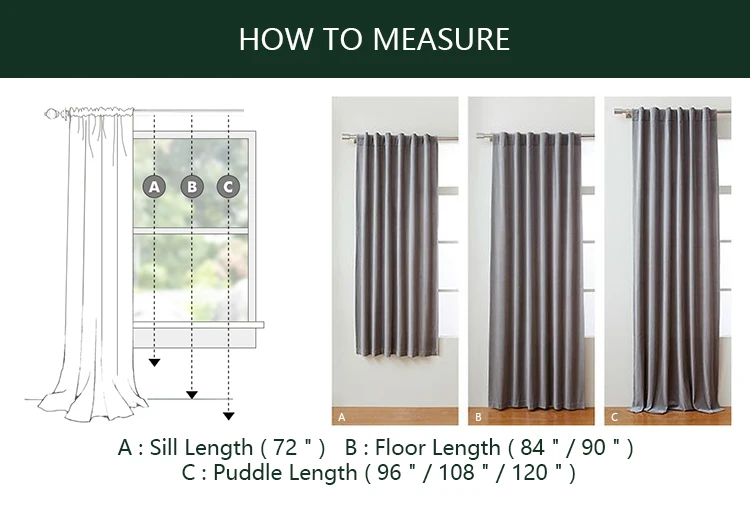 HOW TO MEASURE

A B C

A B C

A : Sill Length ( 72 " ) B : Floor Length ( 84 " / 90 " )
C : Puddle Length ( 96 " / 108 " / 120 " )