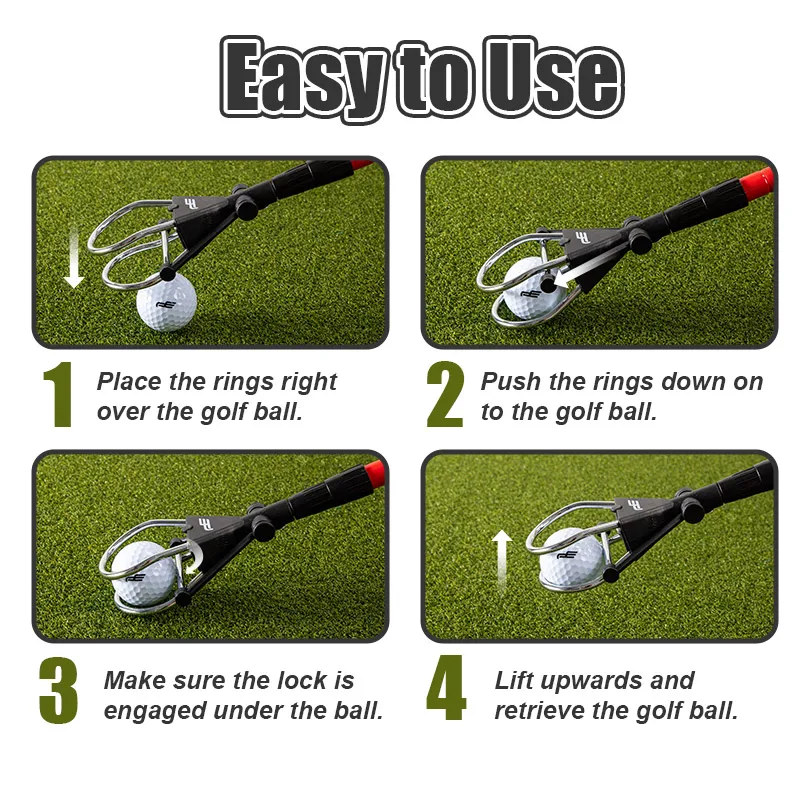 Easy to Use

1 Place the rings right over the golf ball.

2 Push the rings down on to the golf ball.

3 Make sure the lock is engaged under the ball.

4 Lift upwards and retrieve the golf ball.