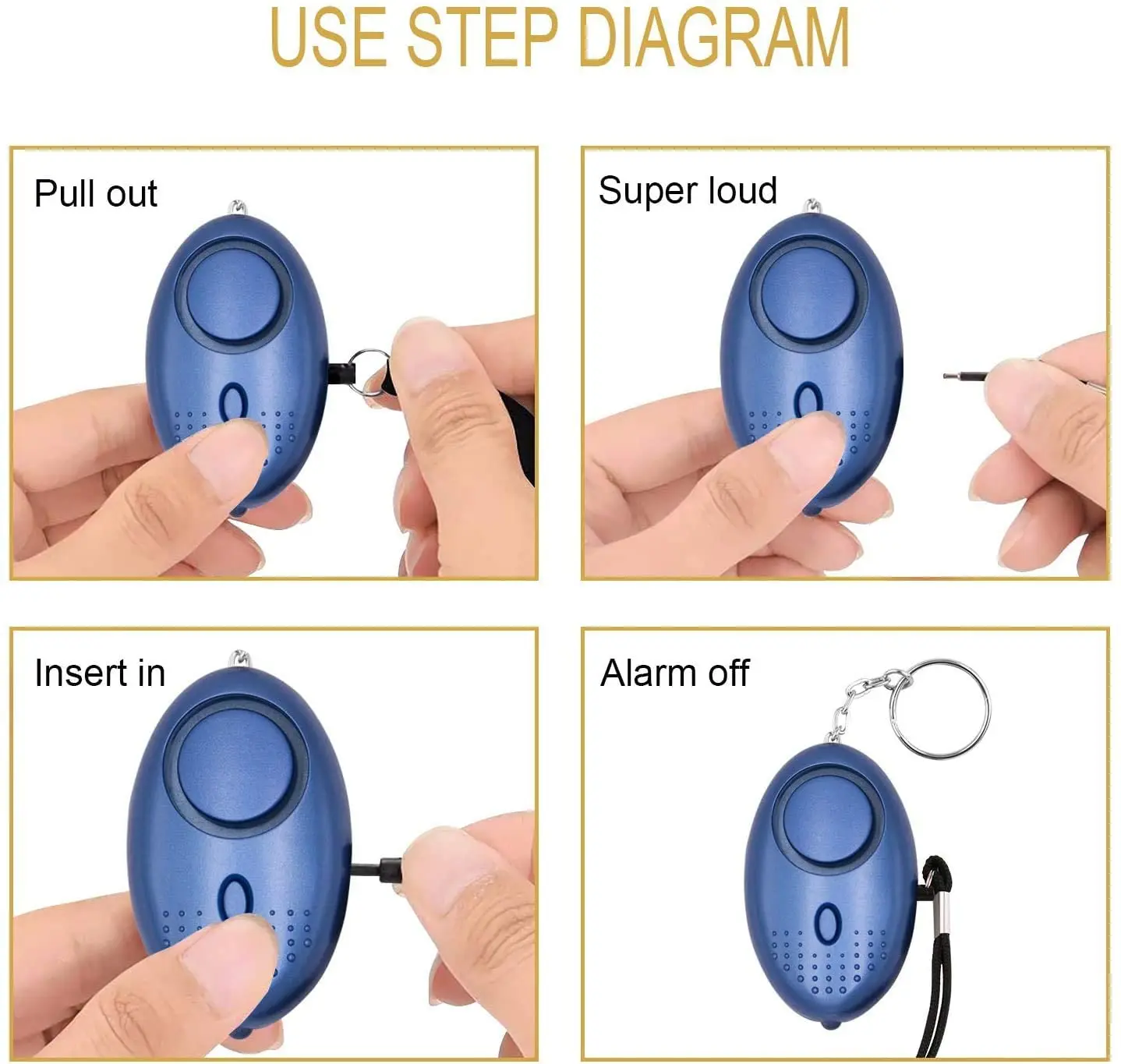 USE STEP DIAGRAM

Pull out

Super loud

Insert in

Alarm off