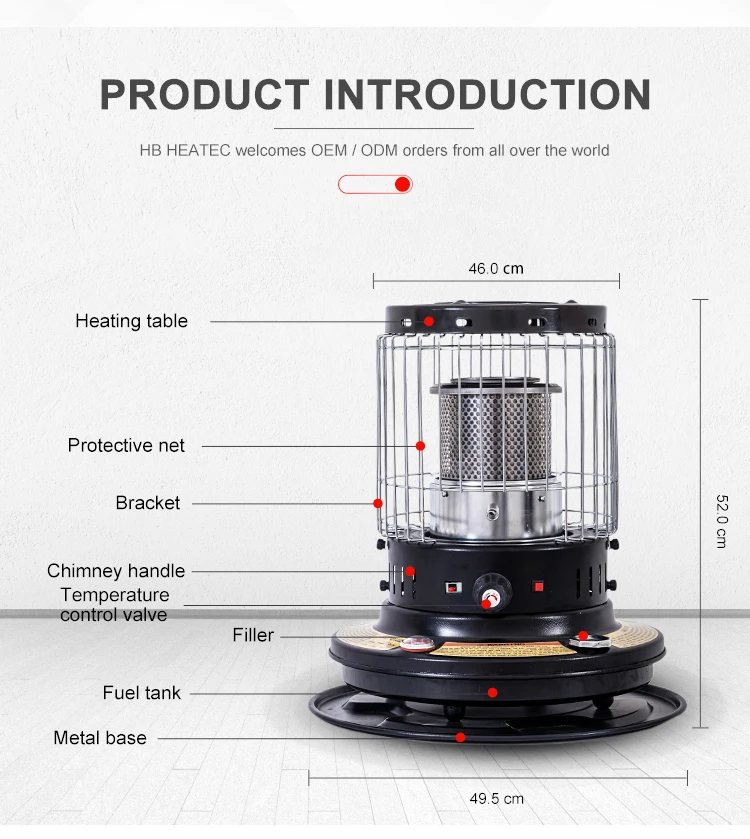 PRODUCT INTRODUCTION

HB HEATEC welcomes OEM / ODM orders from all over the world

46.0 cm

Heating table

Protective net

Bracket

Chimney handle

Temperature control valve

Filler

Fuel tank

Metal base

52.0 cm

49.5 cm