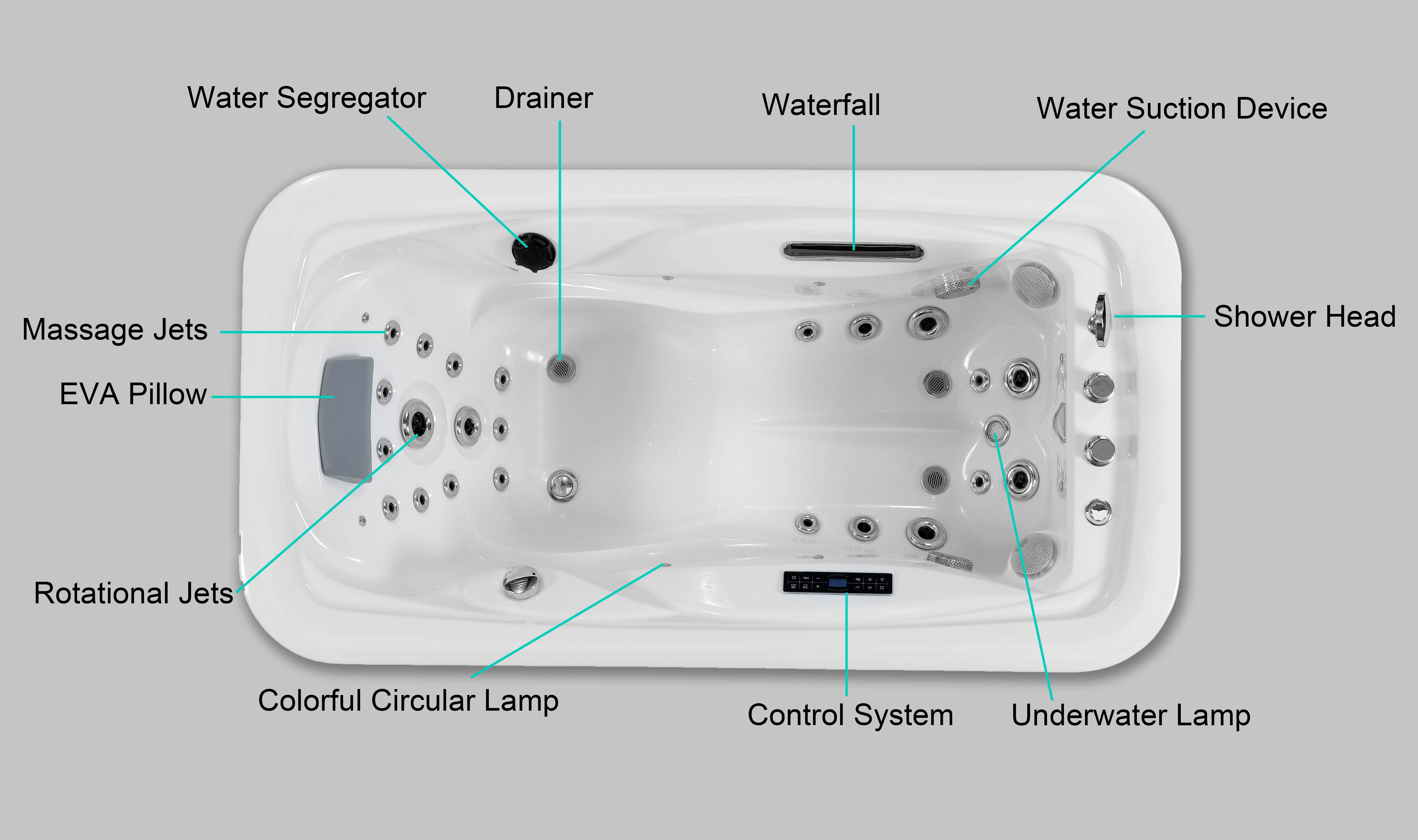 Water Segregator
Drainer
Waterfall
Water Suction Device
Massage Jets
Shower Head
EVA Pillow
Rotational Jets
Colorful Circular Lamp
Control System
Underwater Lamp