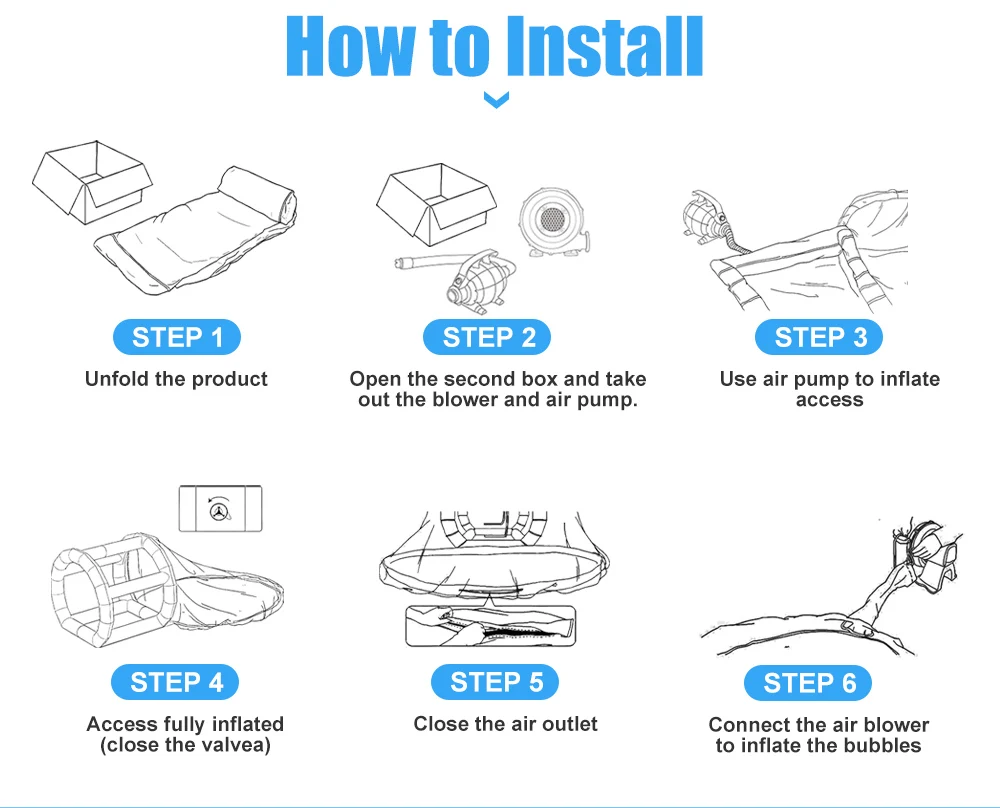 How to Install

STEP 1
Unfold the product

STEP 2
Open the second box and take out the blower and air pump.

STEP 3
Use air pump to inflate access

STEP 4
Access fully inflated (close the valvea)

STEP 5
Close the air outlet

STEP 6
Connect the air blower to inflate the bubbles