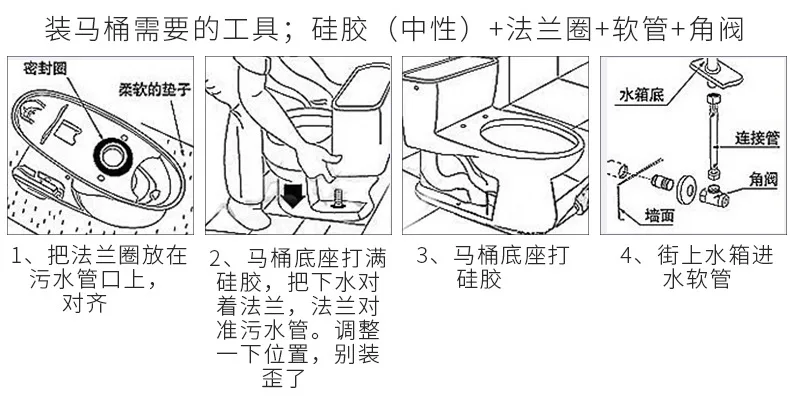 装马桶需要的工具；硅胶（中性）+法兰圈+软管+角阀

密封圈
柔软的垫子

1、把法兰圈放在污水管口上，对齐

2、马桶底座打满硅胶，把下水对着法兰，法兰对准污水管。调整一下位置，别装歪了

3、马桶底座打硅胶

水箱底
连接管
角阀
墙面

4、街上水箱进水软管