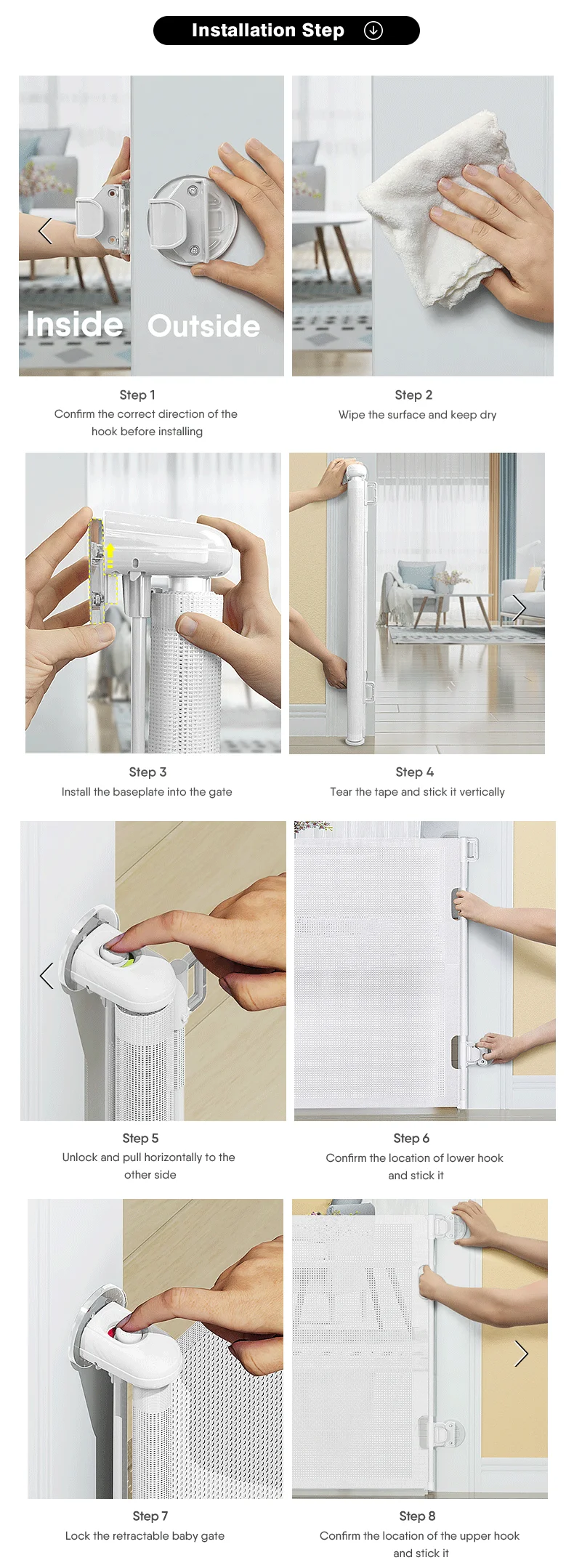 Installation Step

Inside Outside

Step 1
Confirm the correct direction of the hook before installing

Step 2
Wipe the surface and keep dry

Step 3
Install the baseplate into the gate

Step 4
Tear the tape and stick it vertically

Step 5
Unlock and pull horizontally to the other side

Step 6
Confirm the location of lower hook and stick it

Step 7
Lock the retractable baby gate

Step 8
Confirm the location of the upper hook and stick it