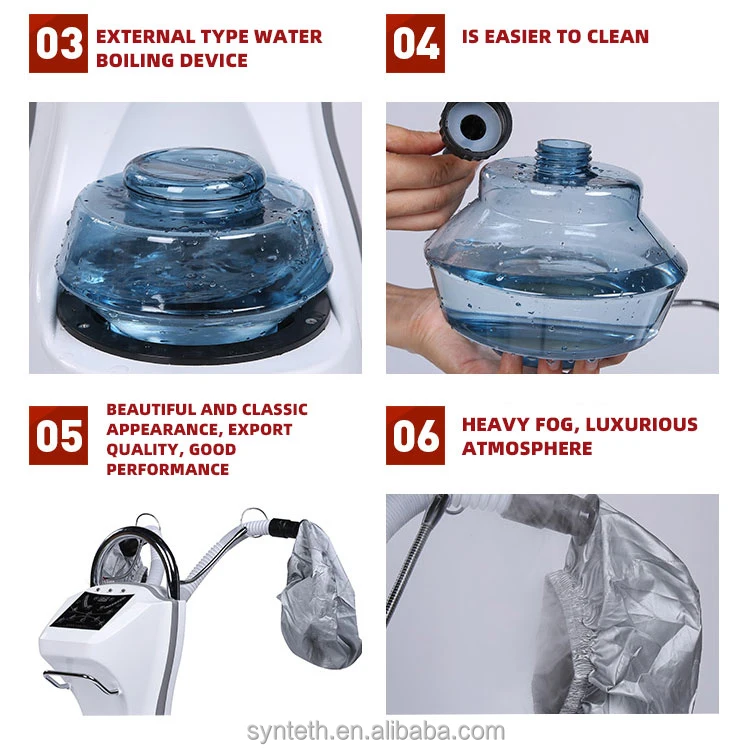 03 EXTERNAL TYPE WATER BOILING DEVICE

04 IS EASIER TO CLEAN

05 BEAUTIFUL AND CLASSIC APPEARANCE, EXPORT QUALITY, GOOD PERFORMANCE

06 HEAVY FOG, LUXURIOUS ATMOSPHERE

synteth.en.alibaba.com