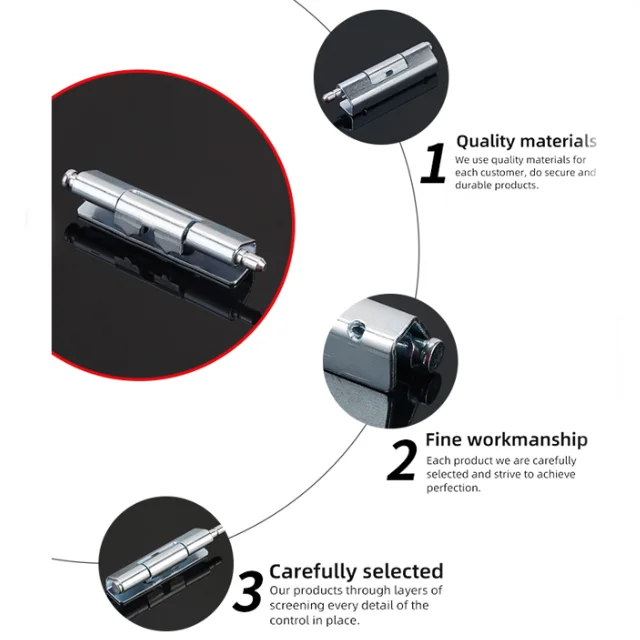 1 Quality materials
We use quality materials for each customer, do secure and durable products.

2 Fine workmanship
Each product we are carefully selected and strive to achieve perfection.

3 Carefully selected
Our products through layers of screening every detail of the control in place.