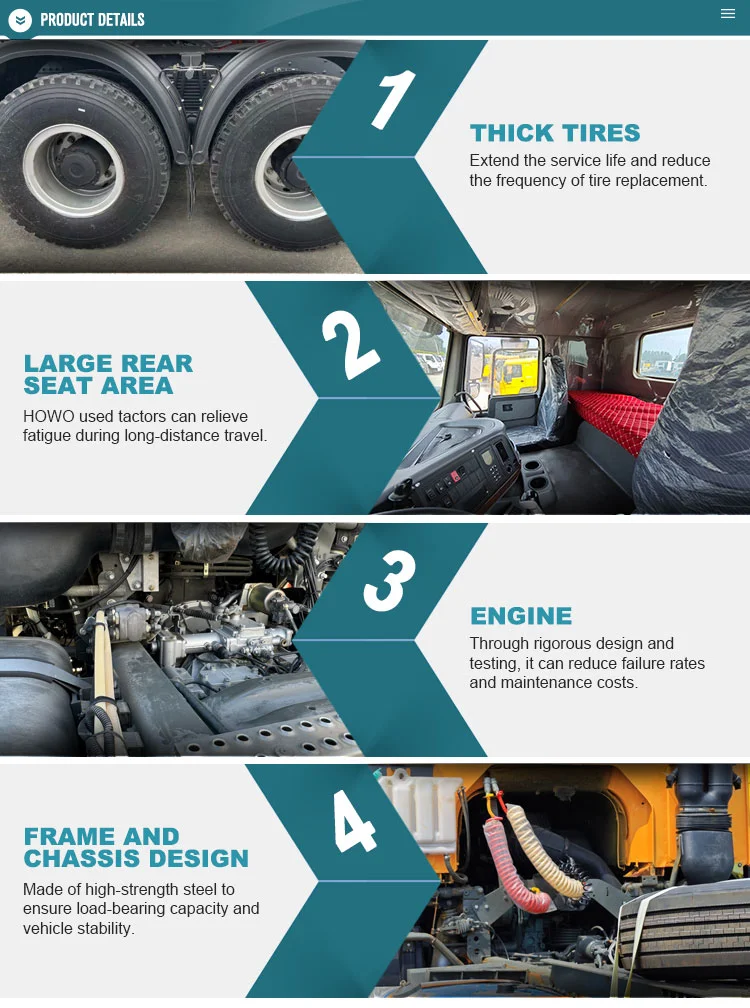 PRODUCT DETAILS

1

THICK TIRES
Extend the service life and reduce the frequency of tire replacement.

2

LARGE REAR SEAT AREA
HOWO used tactors can relieve fatigue during long-distance travel.

3

ENGINE
Through rigorous design and testing, it can reduce failure rates and maintenance costs.

4

FRAME AND CHASSIS DESIGN
Made of high-strength steel to ensure load-bearing capacity and vehicle stability.