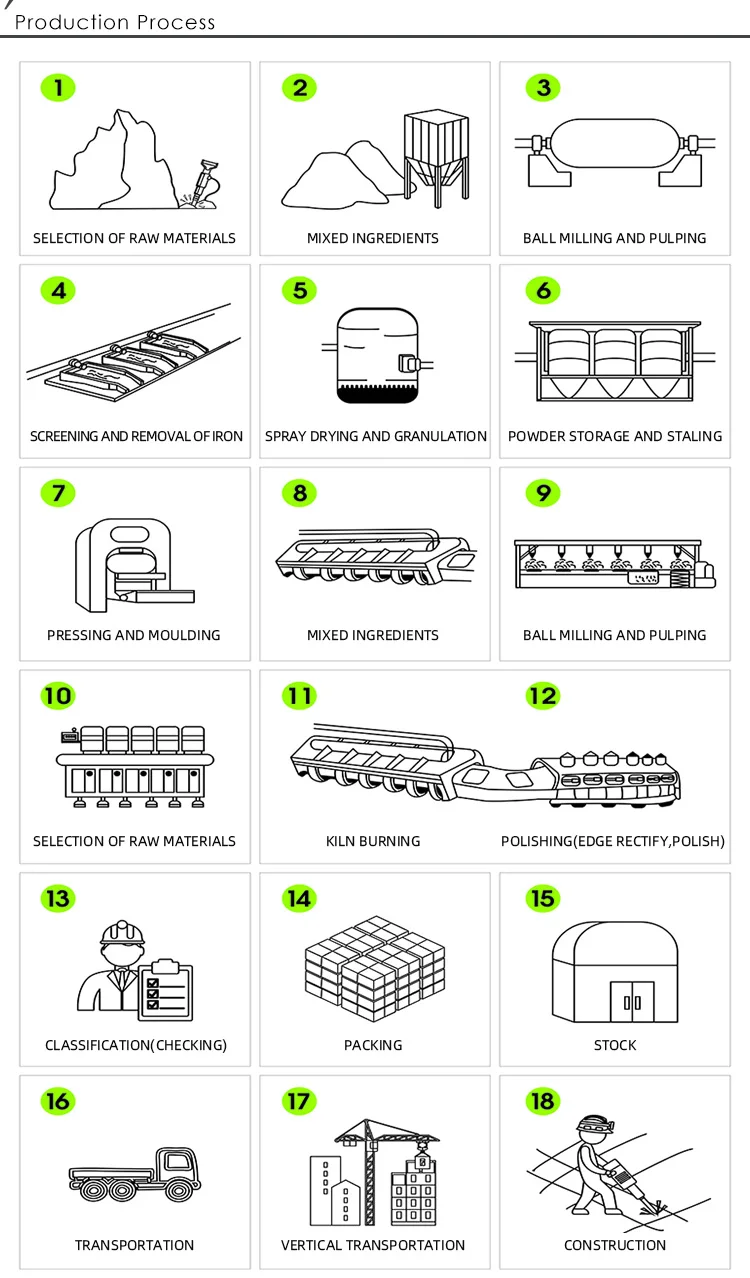 Production Process

1
SELECTION OF RAW MATERIALS

2
MIXED INGREDIENTS

3
BALL MILLING AND PULPING

4
SCREENING AND REMOVAL OF IRON

5
SPRAY DRYING AND GRANULATION

6
POWDER STORAGE AND STALING

7
PRESSING AND MOULDING

8
MIXED INGREDIENTS

9
BALL MILLING AND PULPING

10
SELECTION OF RAW MATERIALS

11
KILN BURNING

12
POLISHING(EDGE RECTIFY,POLISH)

13
CLASSIFICATION(CHECKING)

14
PACKING

15
STOCK

16
TRANSPORTATION

17
VERTICAL TRANSPORTATION

18
CONSTRUCTION