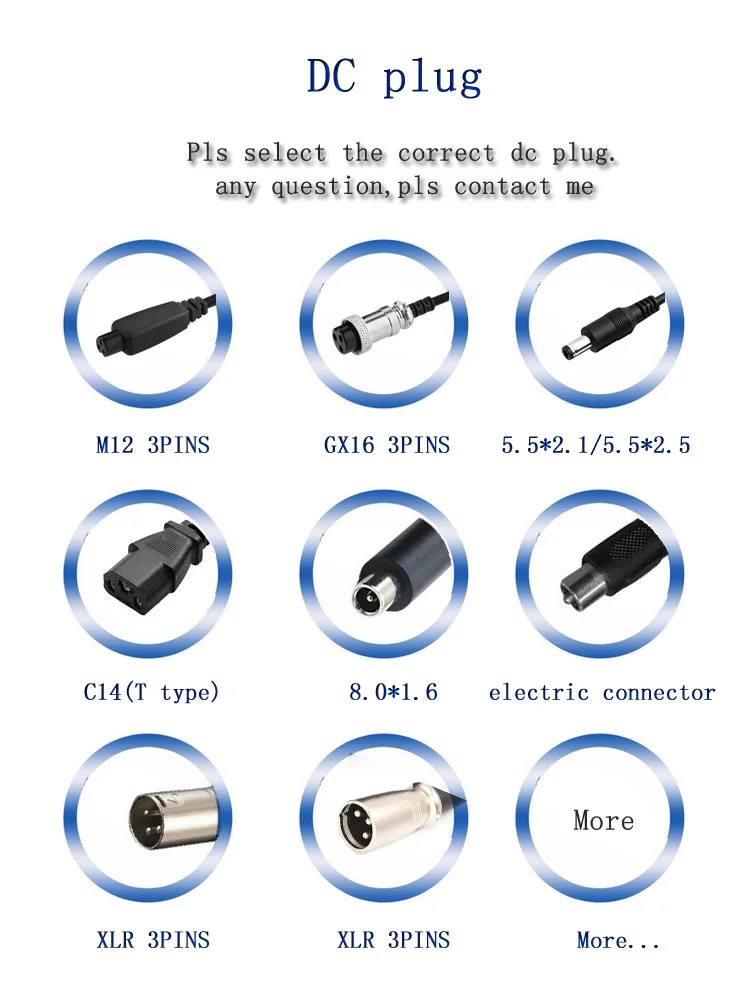 DC plug

Pls select the correct dc plug.
any question,pls contact me

M12 3PINS

GX16 3PINS

5.5*2.1/5.5*2.5

C14(T type)

8.0*1.6

electric connector

XLR 3PINS

XLR 3PINS

More

More...