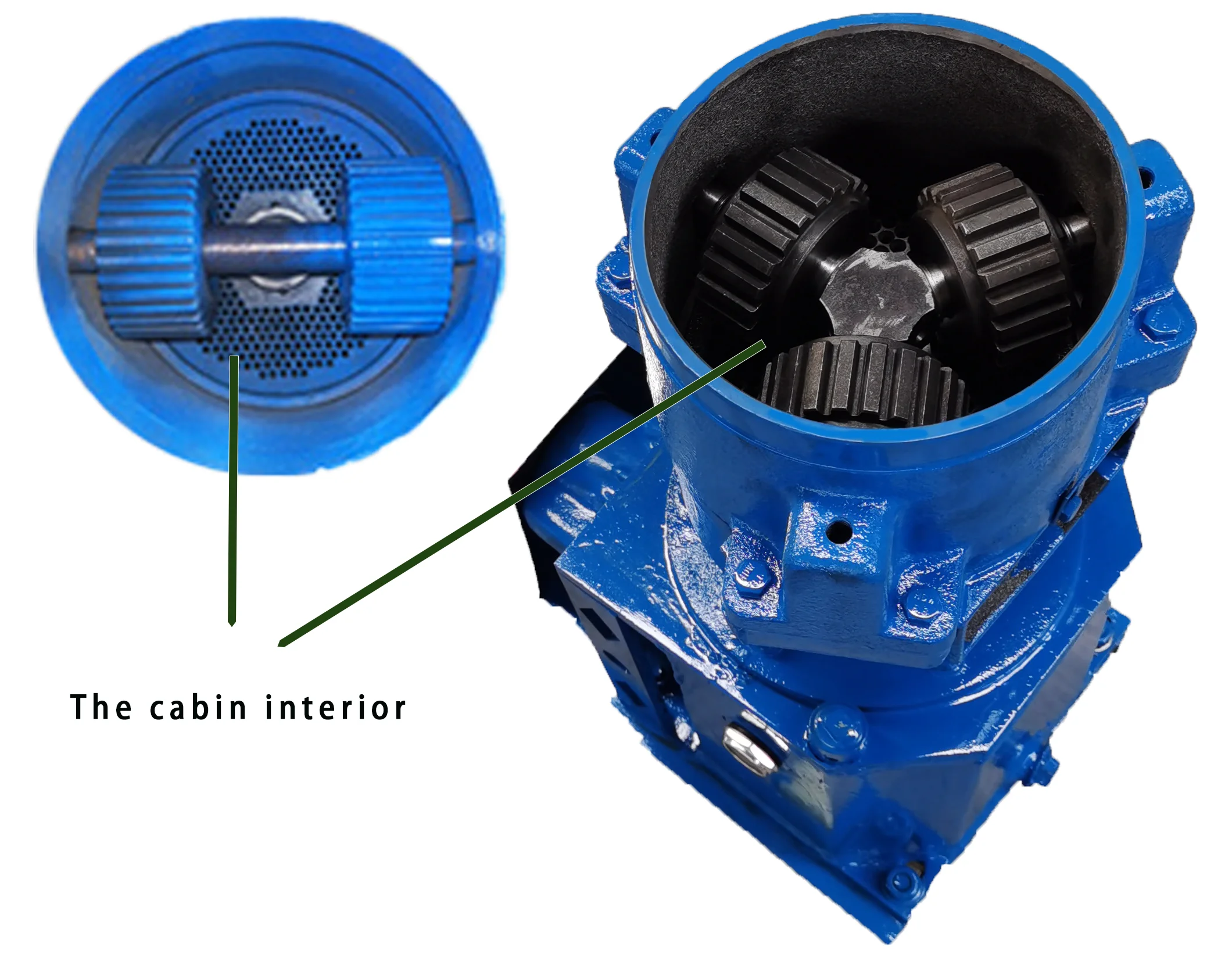 The cabin interior