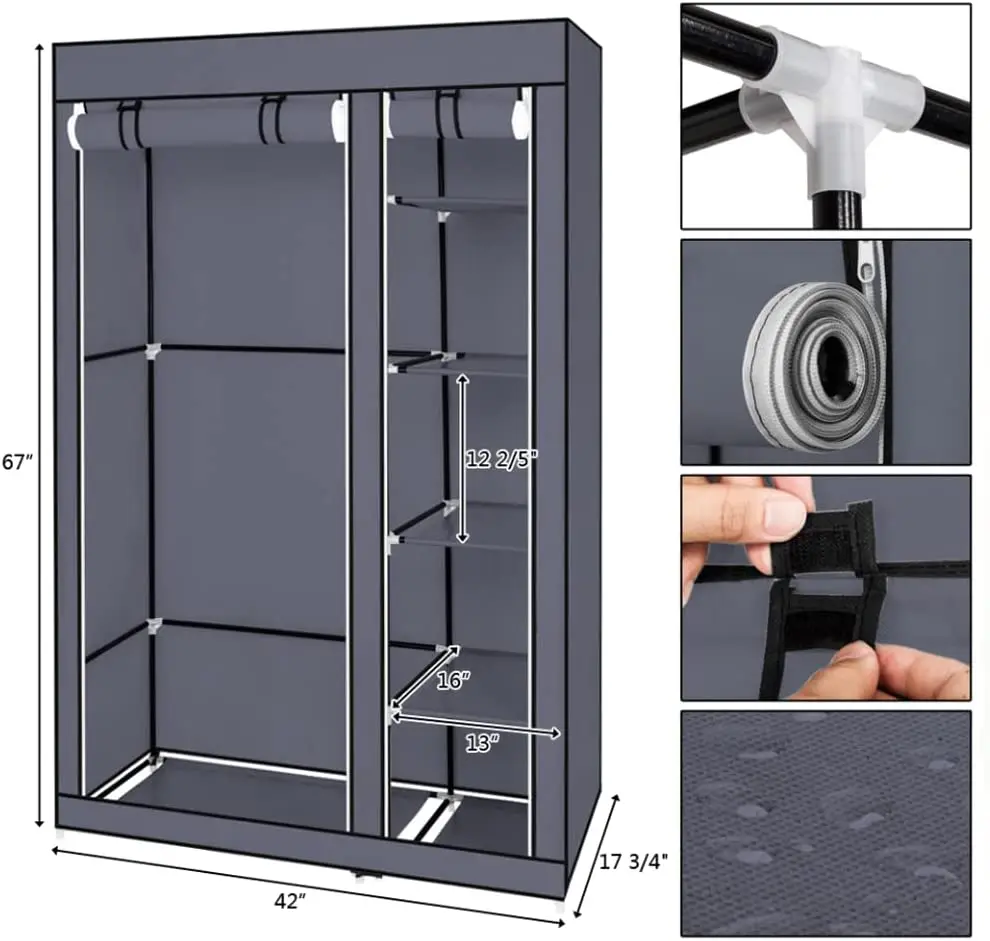 67"

12 2/5"

16"

13"

42"

17 3/4"