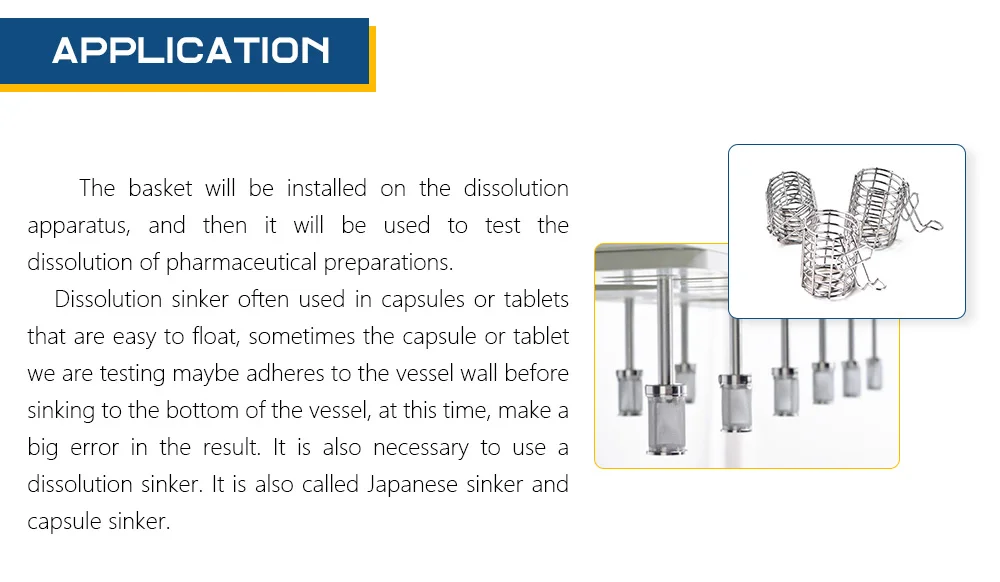 APPLICATION

The basket will be installed on the dissolution apparatus, and then it will be used to test the dissolution of pharmaceutical preparations.

Dissolution sinker often used in capsules or tablets that are easy to float, sometimes the capsule or tablet we are testing maybe adheres to the vessel wall before sinking to the bottom of the vessel, at this time, make a big error in the result. It is also necessary to use a dissolution sinker. It is also called Japanese sinker and capsule sinker.