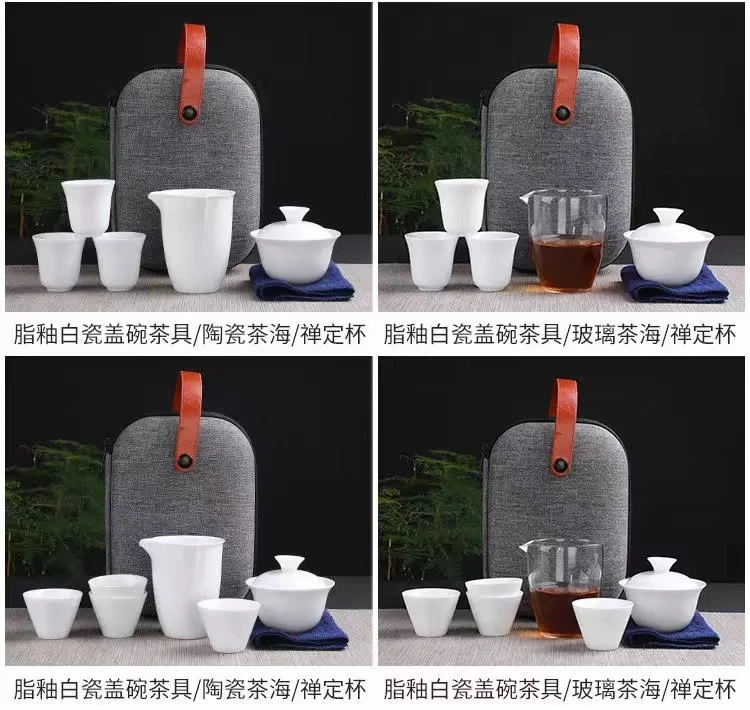 脂釉白瓷盖碗茶具/陶瓷茶海/禅定杯

脂釉白瓷盖碗茶具/玻璃茶海/禅定杯

脂釉白瓷盖碗茶具/陶瓷茶海/禅定杯

脂釉白瓷盖碗茶具/玻璃茶海/禅定杯