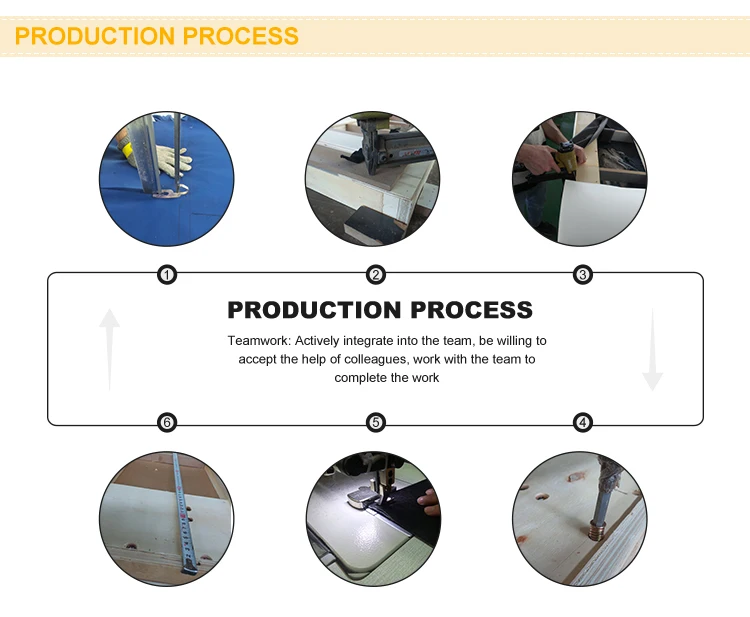 PRODUCTION PROCESS

1

2

3

PRODUCTION PROCESS

Teamwork: Actively integrate into the team, be willing to accept the help of colleagues, work with the team to complete the work

6

5

4