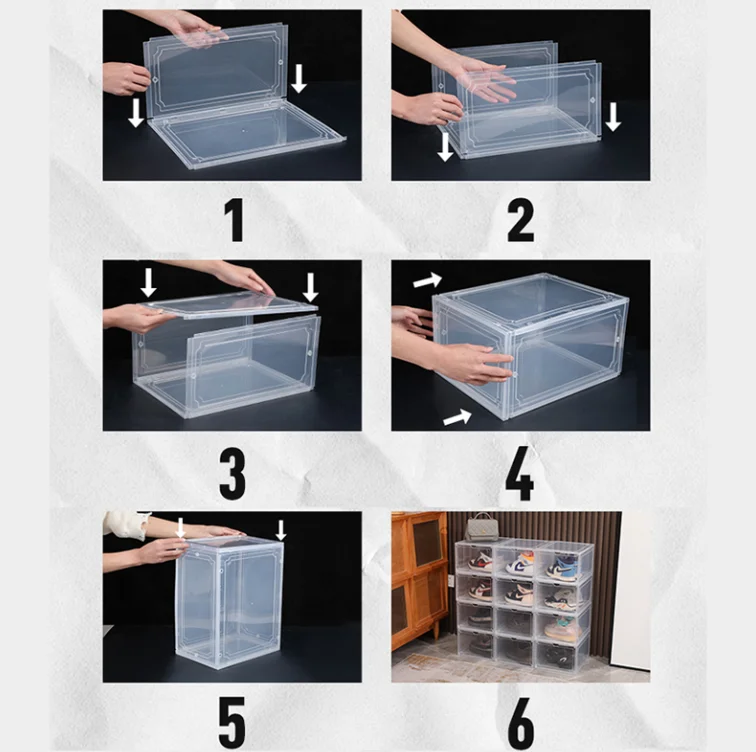 1

2

3

4

5

6