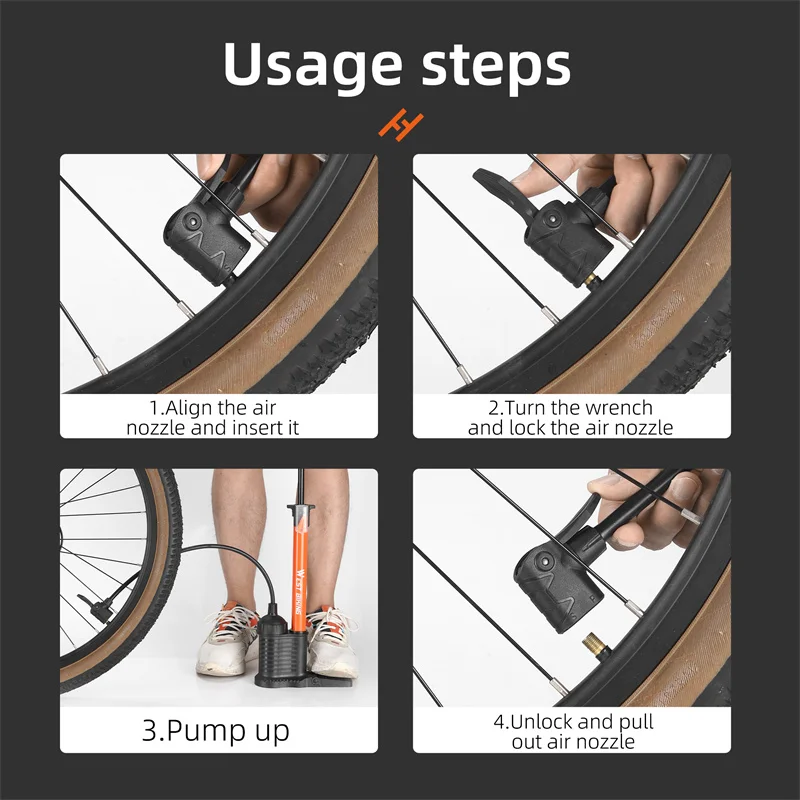 Usage steps

1.Align the air nozzle and insert it

2.Turn the wrench and lock the air nozzle

WEST BIKING

3.Pump up

4.Unlock and pull out air nozzle