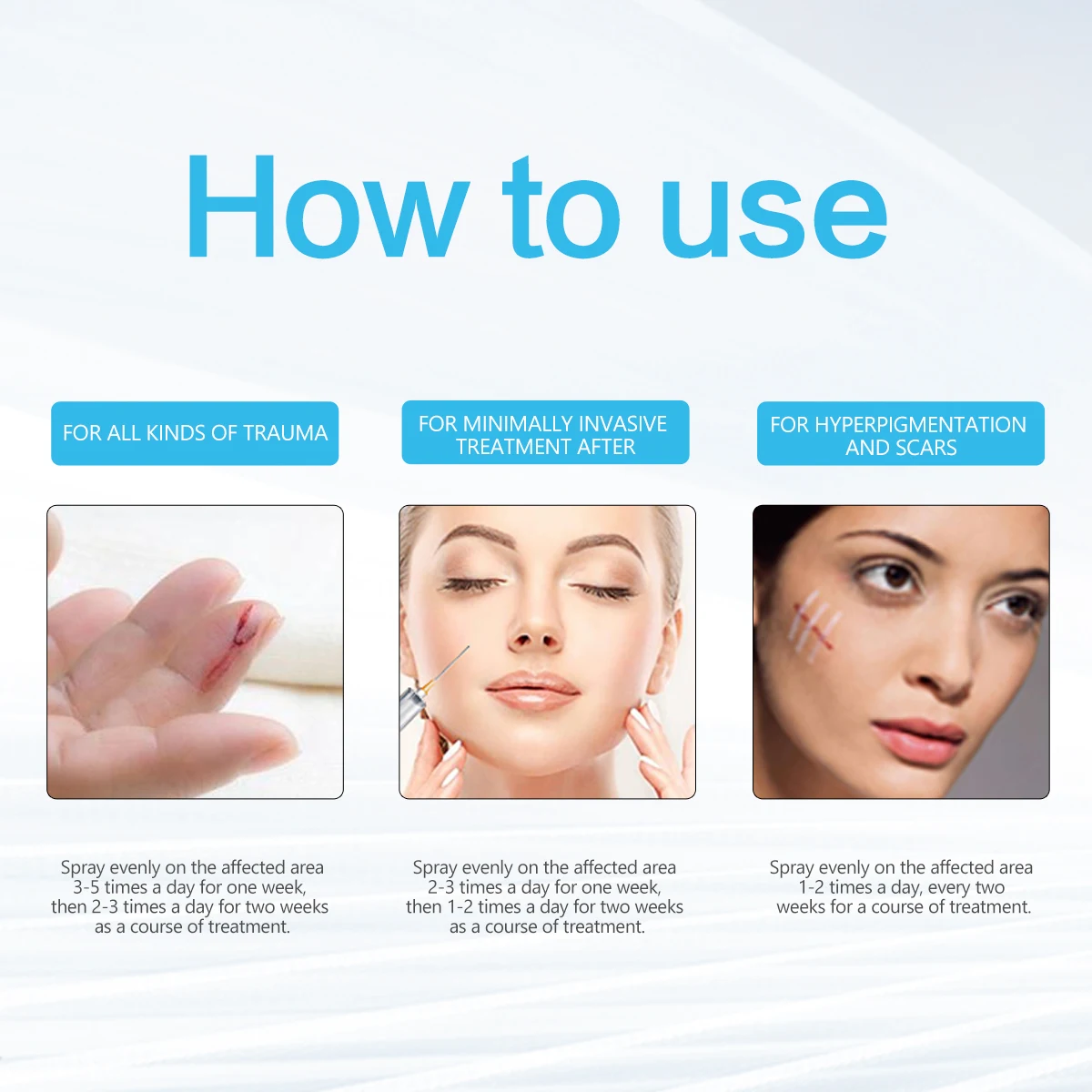 How to use

FOR ALL KINDS OF TRAUMA

Spray evenly on the affected area 3-5 times a day for one week, then 2-3 times a day for two weeks as a course of treatment.

FOR MINIMALLY INVASIVE TREATMENT AFTER

Spray evenly on the affected area 2-3 times a day for one week, then 1-2 times a day for two weeks as a course of treatment.

FOR HYPERPIGMENTATION AND SCARS

Spray evenly on the affected area 1-2 times a day, every two weeks for a course of treatment.