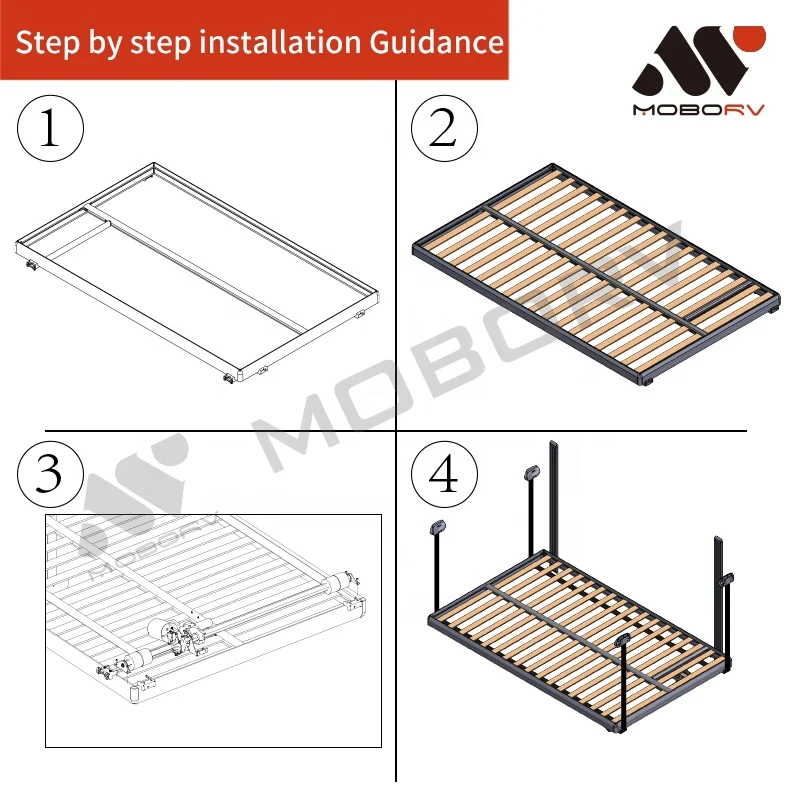 Step by step installation Guidance

MOBORV

1

2

MOBORV

3

MOBORV

4