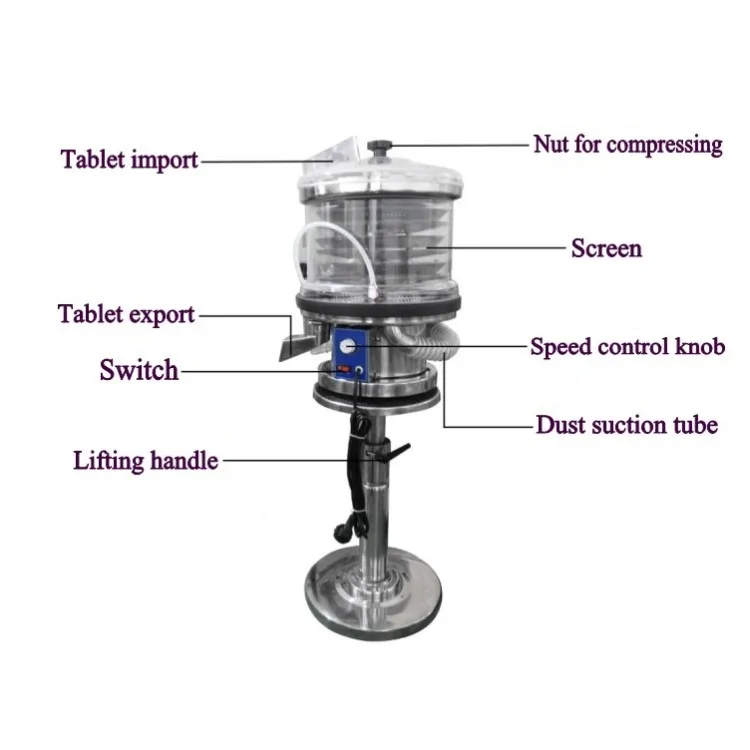 Tablet import

Nut for compressing

Screen

Tablet export

Speed control knob

Switch

Dust suction tube

Lifting handle