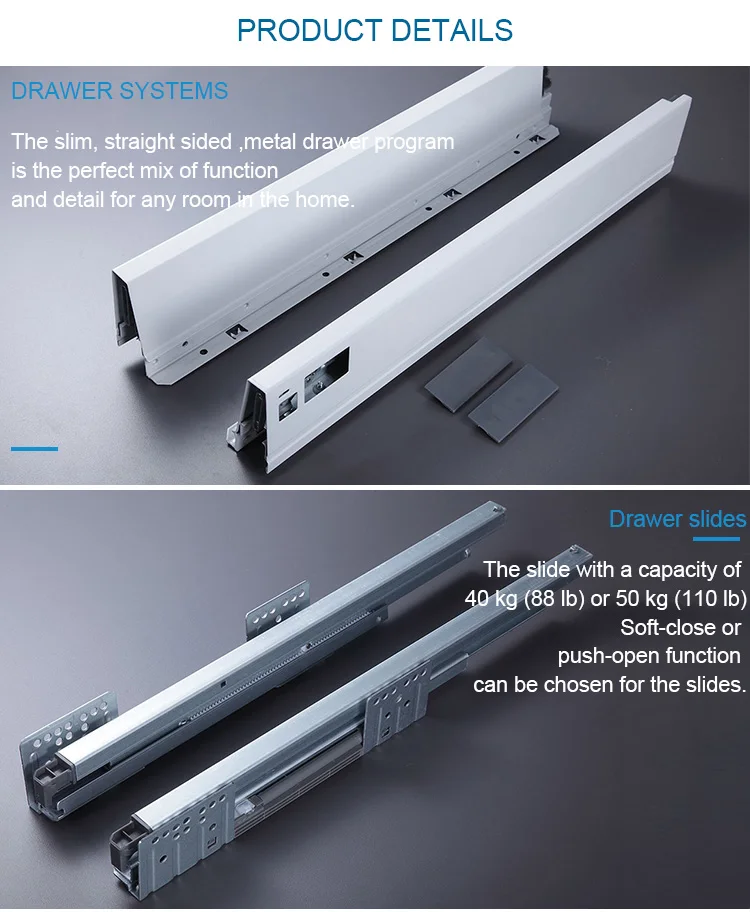 PRODUCT DETAILS

DRAWER SYSTEMS

The slim, straight sided ,metal drawer program is the perfect mix of function and detail for any room in the home.

Drawer slides

The slide with a capacity of 40 kg (88 lb) or 50 kg (110 lb) Soft-close or push-open function can be chosen for the slides.