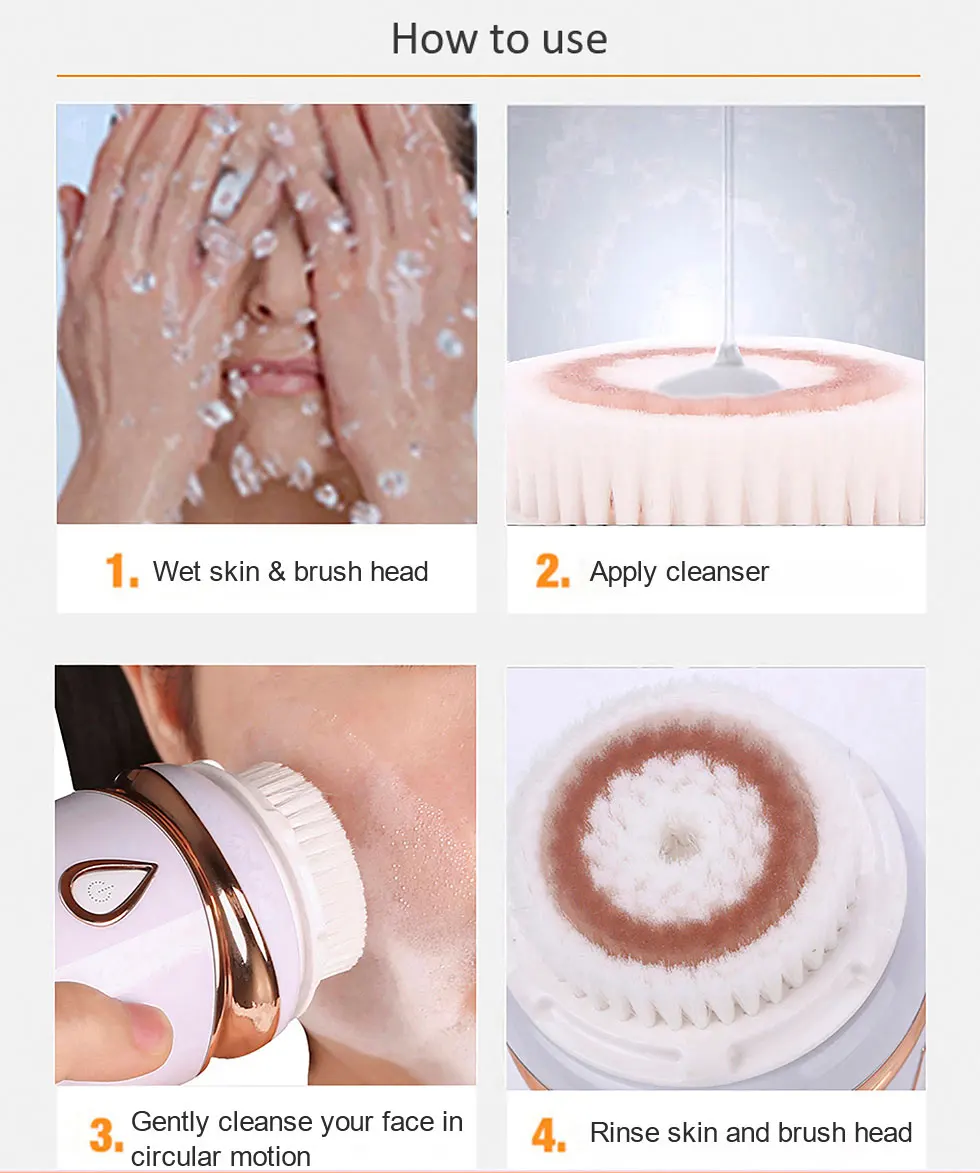 How to use

1. Wet skin & brush head

2. Apply cleanser

3. Gently cleanse your face in circular motion

4. Rinse skin and brush head