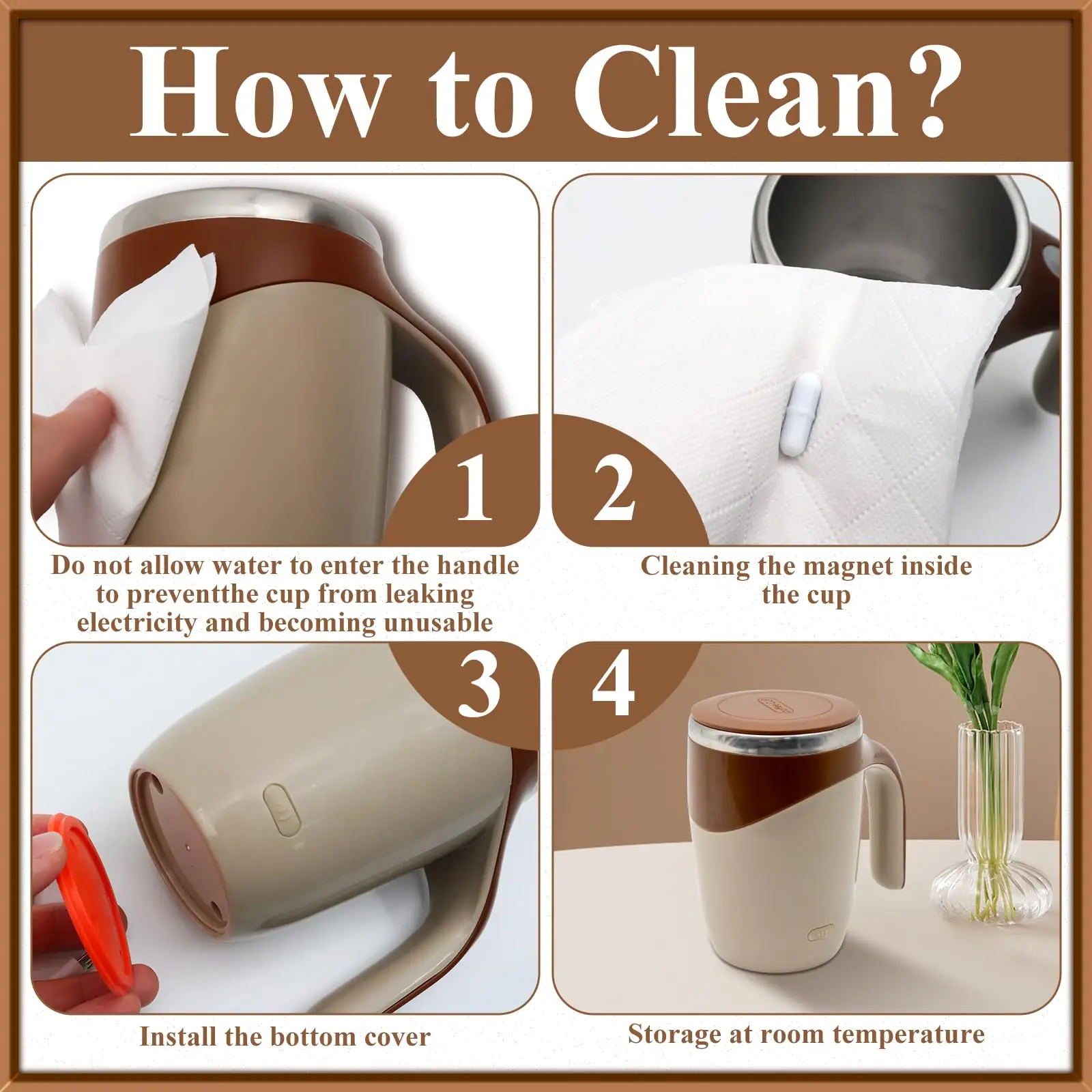 How to Clean?

1

Do not allow water to enter the handle to preventthe cup from leaking electricity and becoming unusable

2

Cleaning the magnet inside the cup

3

Install the bottom cover

4

Storage at room temperature