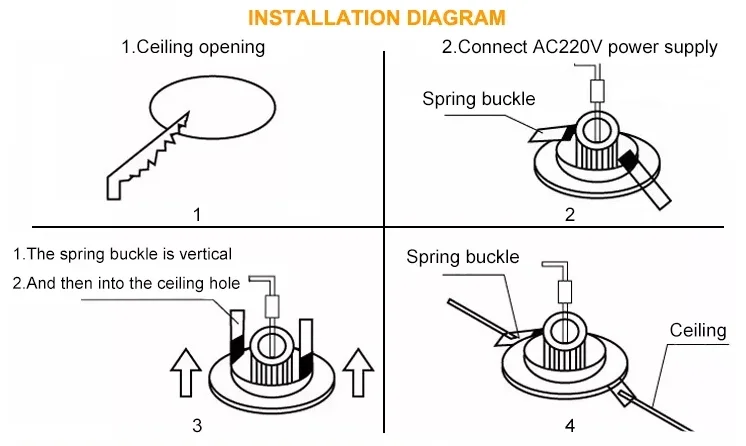 INSTALLATION DIAGRAM

1.Ceiling opening

1

2.Connect AC220V power supply

Spring buckle

2

1.The spring buckle is vertical

2.And then into the ceiling hole

3

Spring buckle

Ceiling

4