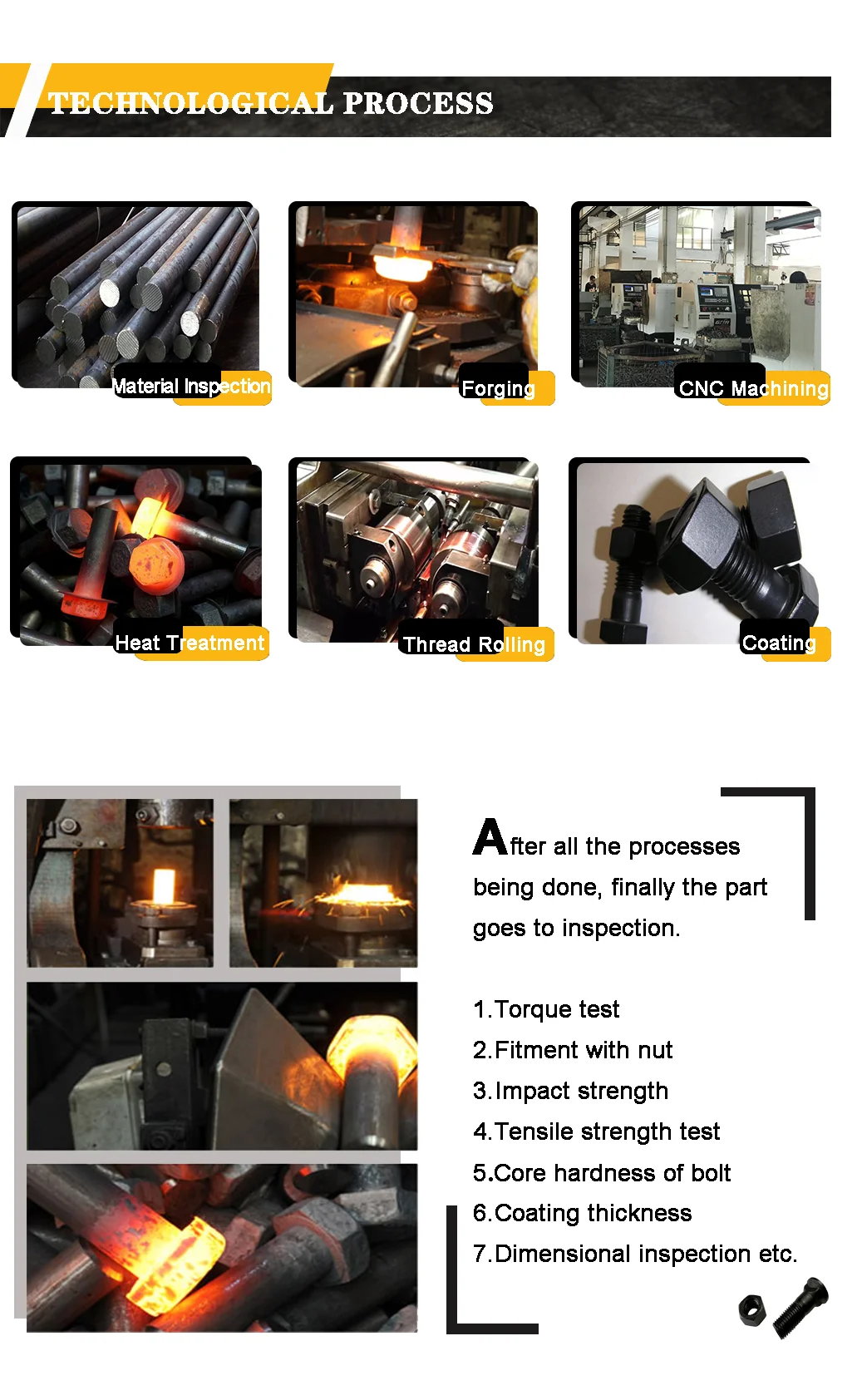 TECHNOLOGICAL PROCESS

Material Inspection

Forging

CNC Machining

Heat Treatment

Thread Rolling

Coating

After all the processes being done, finally the part goes to inspection.

1.Torque test
2.Fitment with nut
3.Impact strength
4.Tensile strength test
5.Core hardness of bolt
6.Coating thickness
7.Dimensional inspection etc.