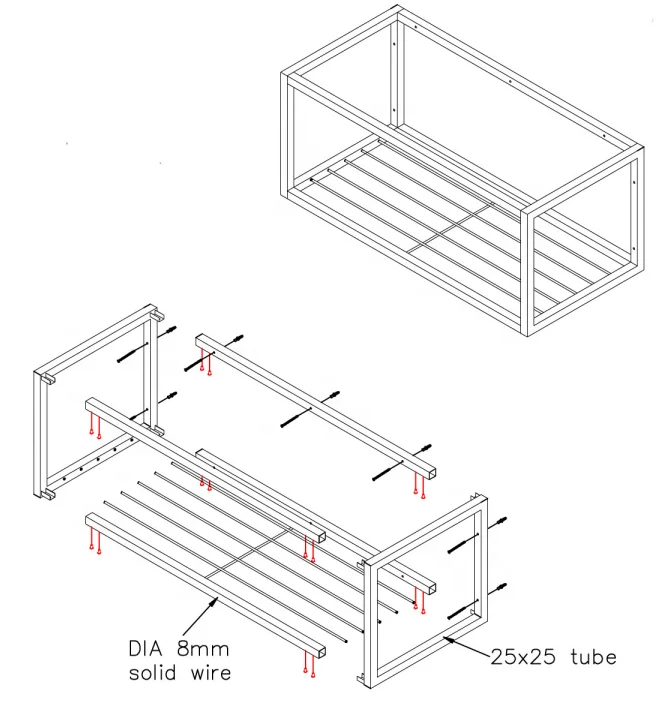 DIA 8mm
solid wire

25x25 tube