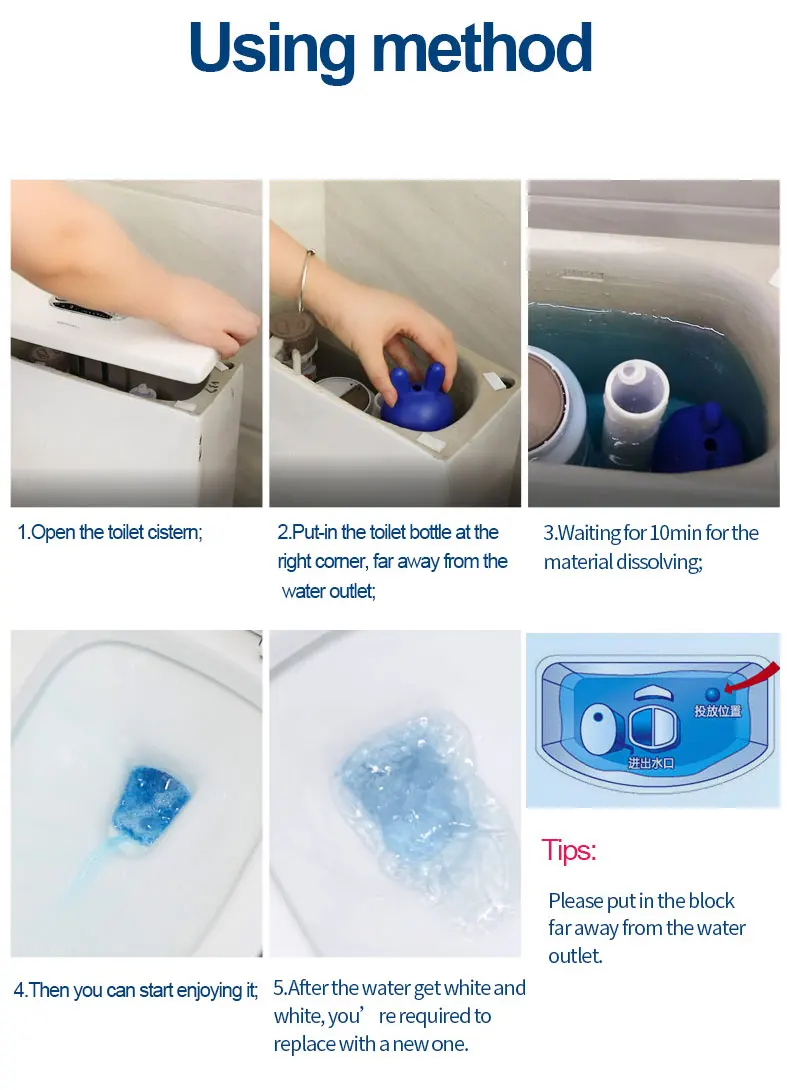 Using method

1.Open the toilet cistern;

2.Put-in the toilet bottle at the right corner, far away from the water outlet;

3.Waiting for 10min for the material dissolving;

投放位置

进出水口

Tips:

Please put in the block far away from the water outlet.

4.Then you can start enjoying it;

5.After the water get white and white, you’ re required to replace with a new one.