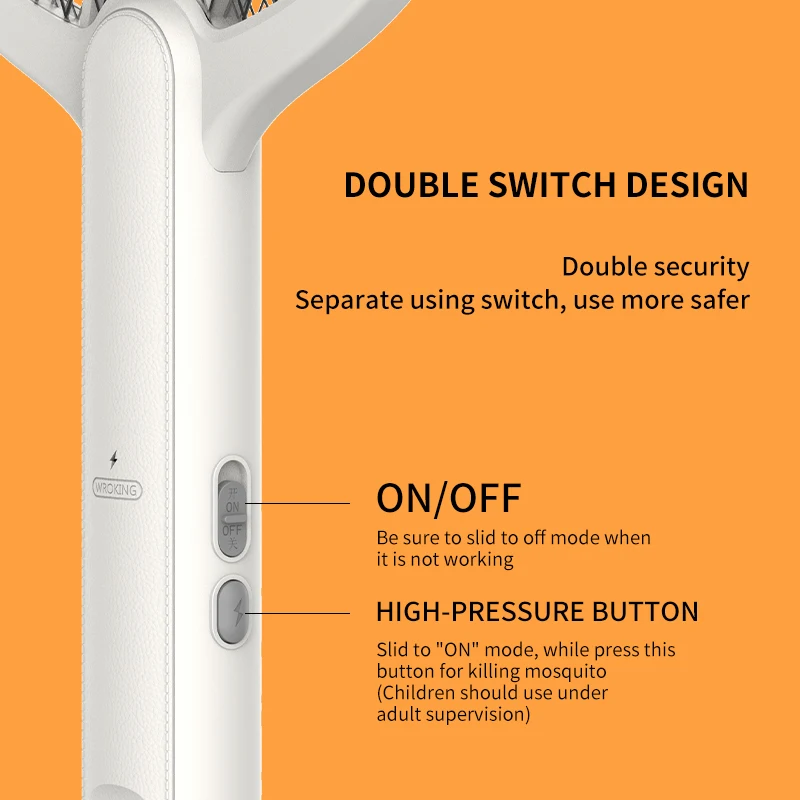 DOUBLE SWITCH DESIGN

Double security
Separate using switch, use more safer

WROKING

开
ON
OFF
关

ON/OFF

Be sure to slid to off mode when it is not working

HIGH-PRESSURE BUTTON

Slid to "ON" mode, while press this button for killing mosquito (Children should use under adult supervision)