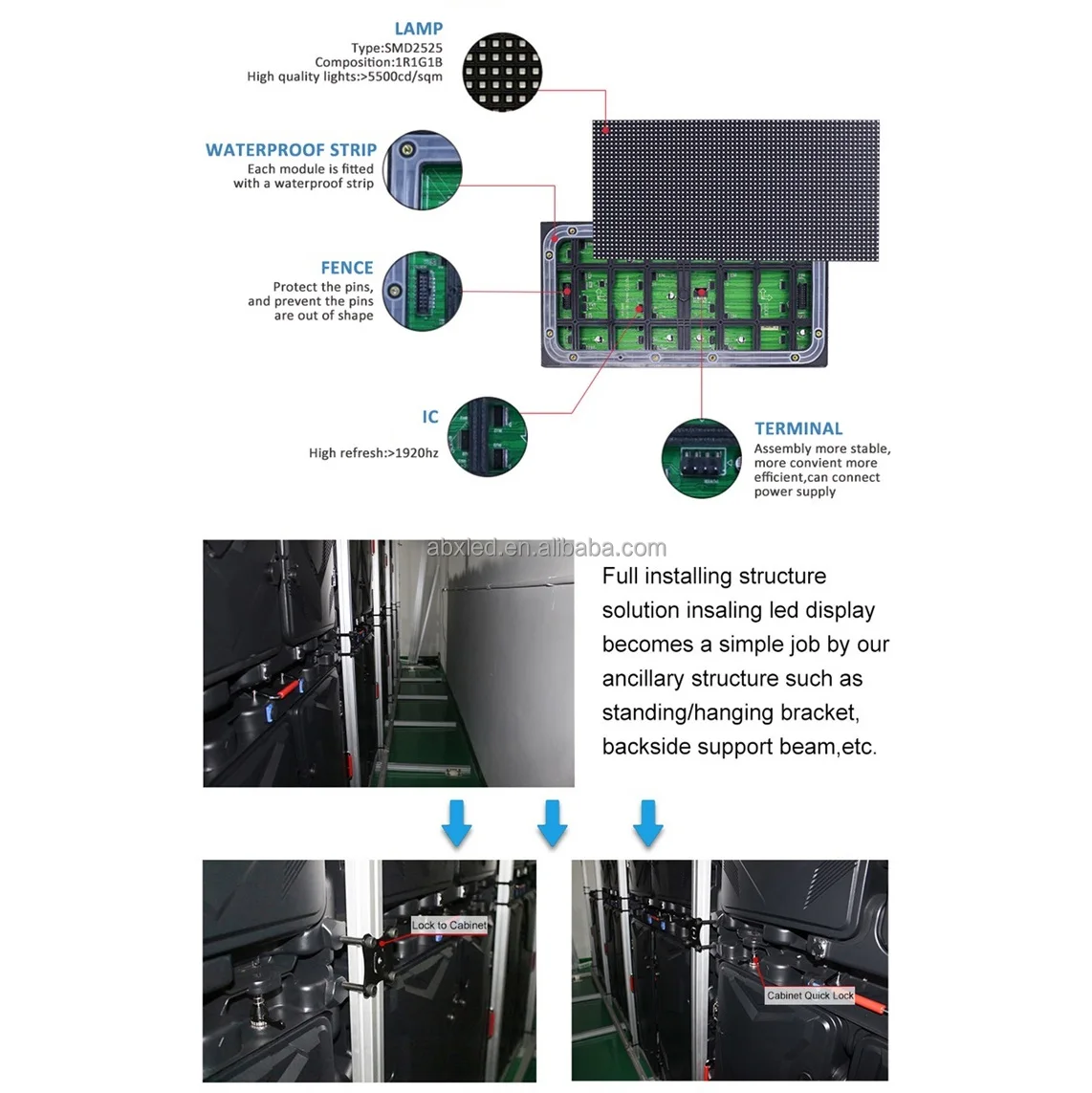 LAMP
Type:SMD2525
Composition:1R1G1B
High quality lights:>5500cd/sqm

WATERPROOF STRIP
Each module is fitted with a waterproof strip

FENCE
Protect the pins, and prevent the pins are out of shape

IC
High refresh:>1920hz

TERMINAL
Assembly more stable, more convient more efficient,can connect power supply

abxled.en.alibaba.com

Full installing structure solution insaling led display becomes a simple job by our ancillary structure such as standing/hanging bracket, backside support beam,etc.

Lock to Cabinet

Cabinet Quick Lock