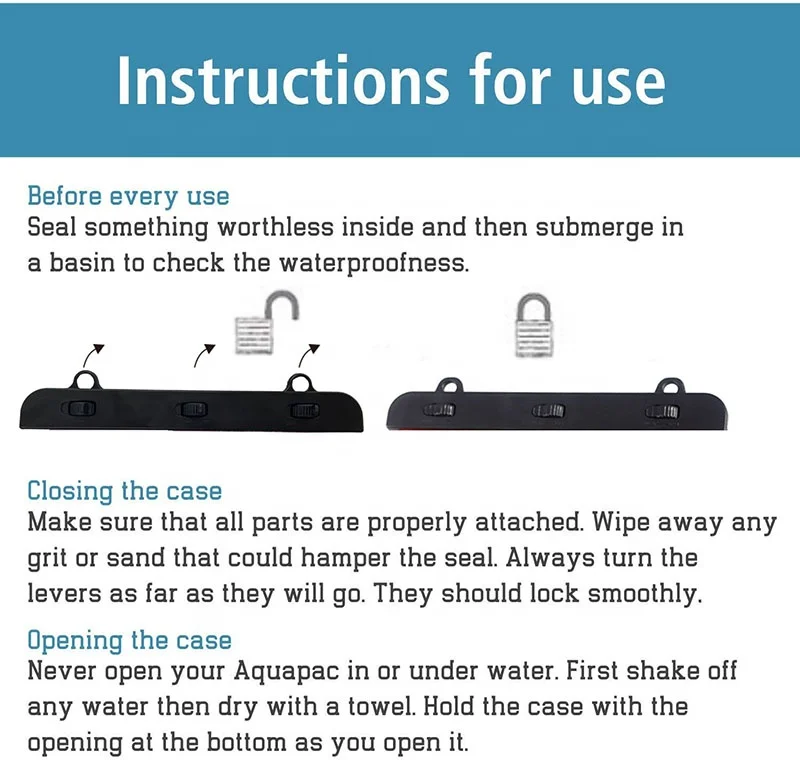 Instructions for use

Before every use
Seal something worthless inside and then submerge in a basin to check the waterproofness.

Closing the case
Make sure that all parts are properly attached. Wipe away any grit or sand that could hamper the seal. Always turn the levers as far as they will go. They should lock smoothly.

Opening the case
Never open your Aquapac in or under water. First shake off any water then dry with a towel. Hold the case with the opening at the bottom as you open it.