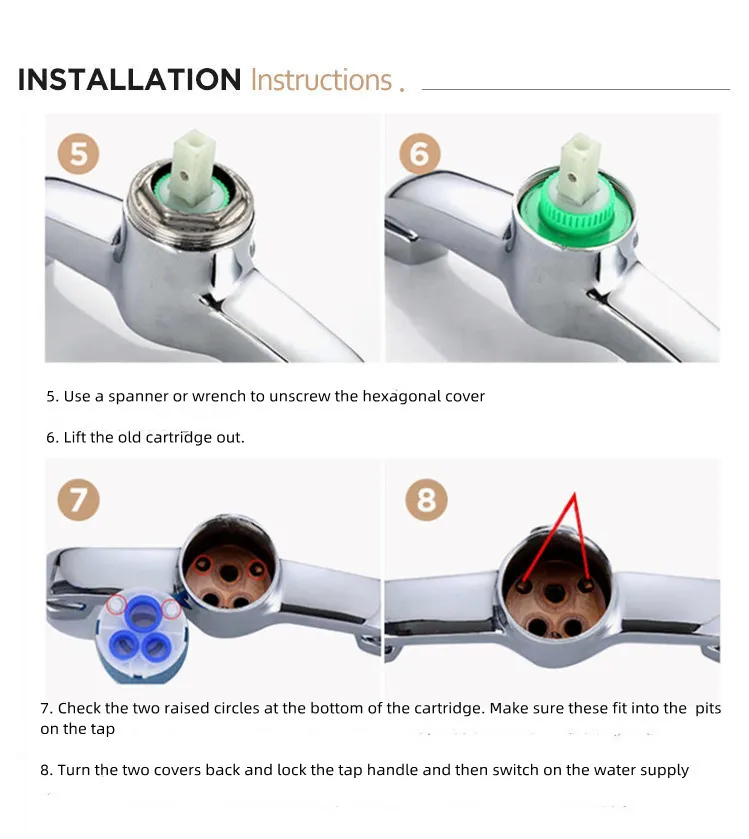 INSTALLATION Instructions .

5

6

5. Use a spanner or wrench to unscrew the hexagonal cover

6. Lift the old cartridge out.

7

8

7. Check the two raised circles at the bottom of the cartridge. Make sure these fit into the pits on the tap

8. Turn the two covers back and lock the tap handle and then switch on the water supply