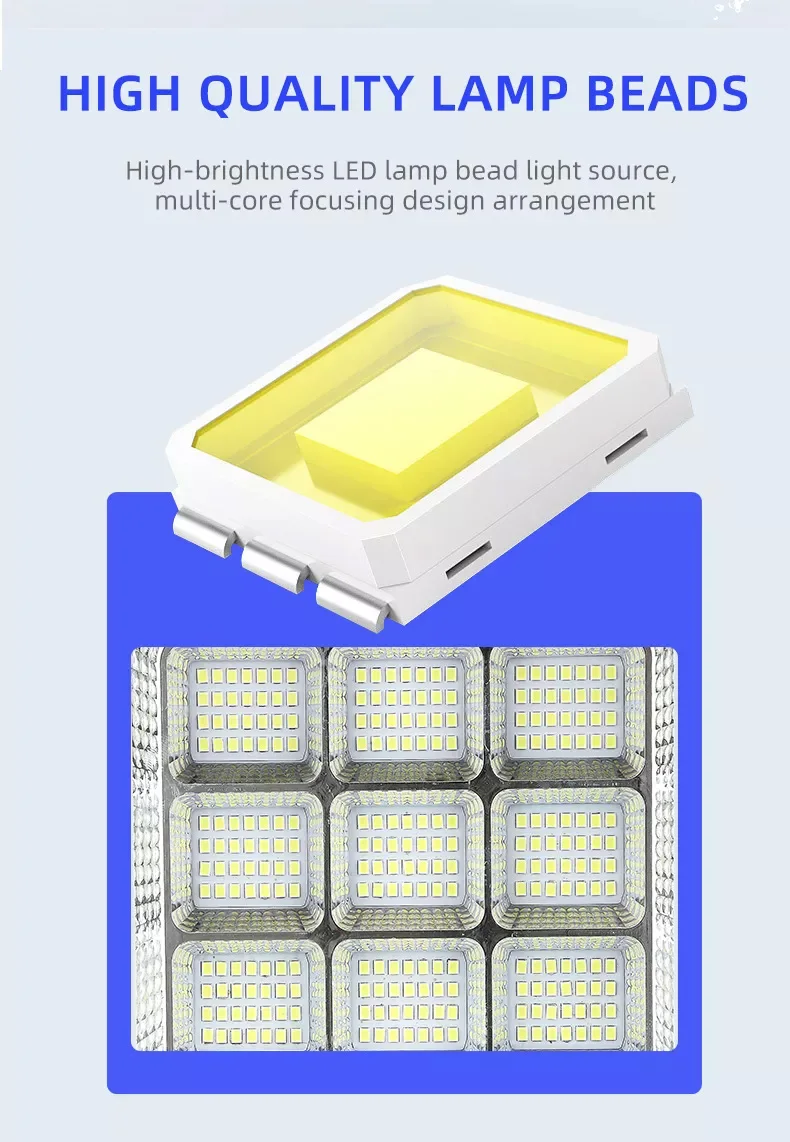 HIGH QUALITY LAMP BEADS

High-brightness LED lamp bead light source, multi-core focusing design arrangement