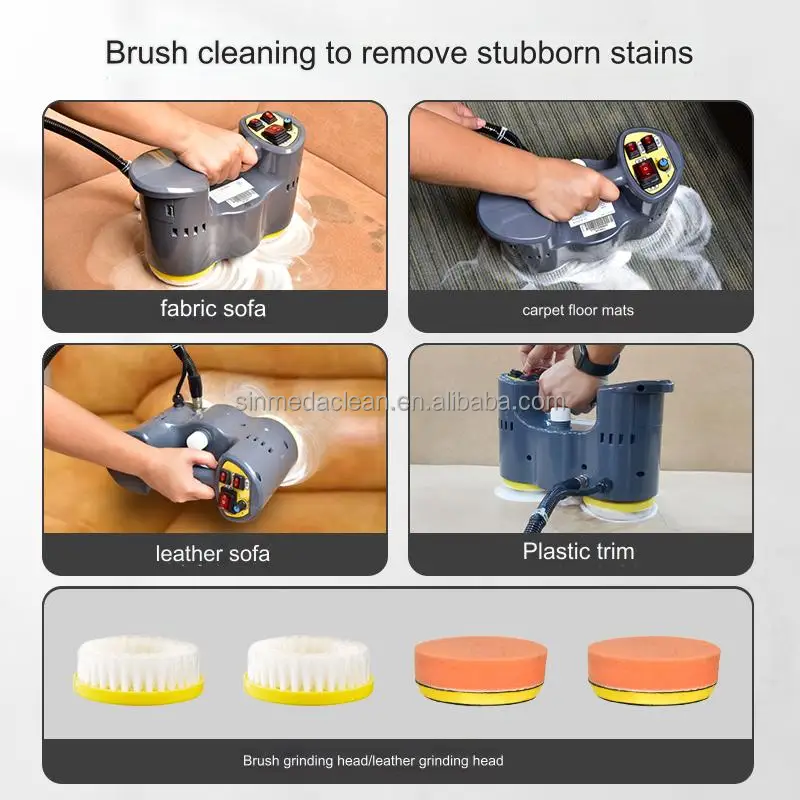 Brush cleaning to remove stubborn stains

fabric sofa

carpet floor mats

sinmedaclean.en.alibaba.com

leather sofa

Plastic trim

Brush grinding head/leather grinding head