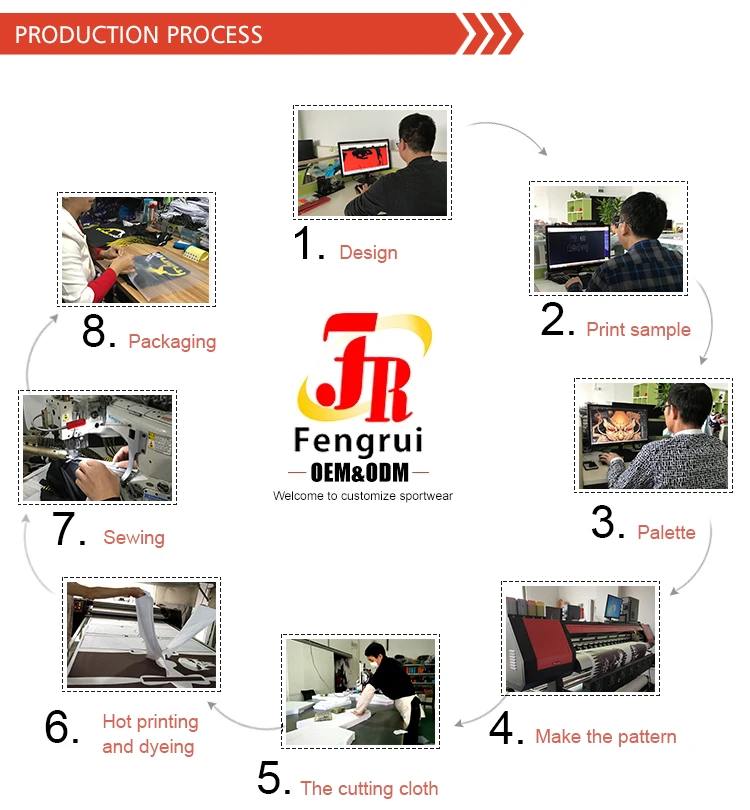 PRODUCTION PROCESS

1. Design

2. Print sample

3. Palette

4. Make the pattern

5. The cutting cloth

6. Hot printing and dyeing

7. Sewing

8. Packaging

FR
Fengrui
OEM&ODM
Welcome to customize sportwear