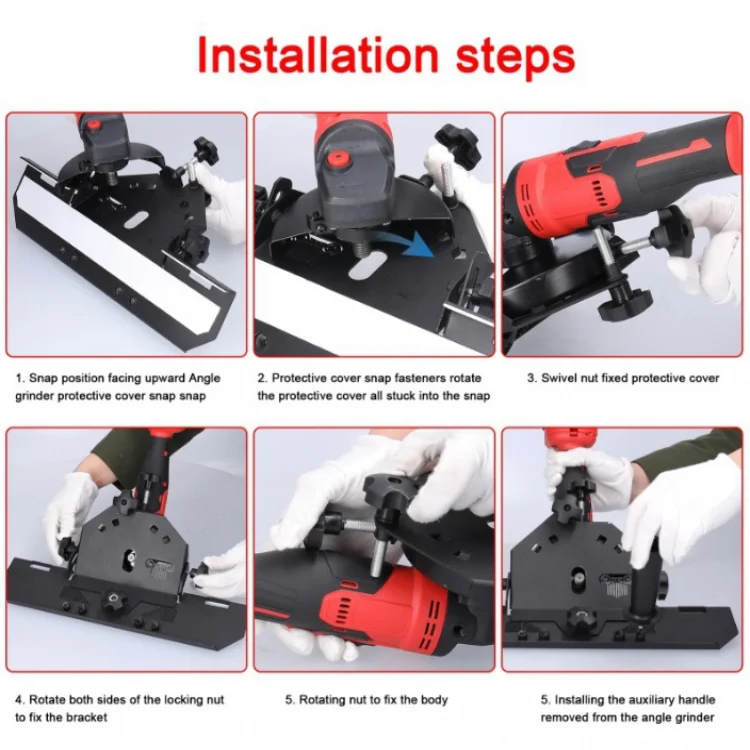 Installation steps

1. Snap position facing upward Angle grinder protective cover snap snap

2. Protective cover snap fasteners rotate the protective cover all stuck into the snap

3. Swivel nut fixed protective cover

4. Rotate both sides of the locking nut to fix the bracket

5. Rotating nut to fix the body

5. Installing the auxiliary handle removed from the angle grinder