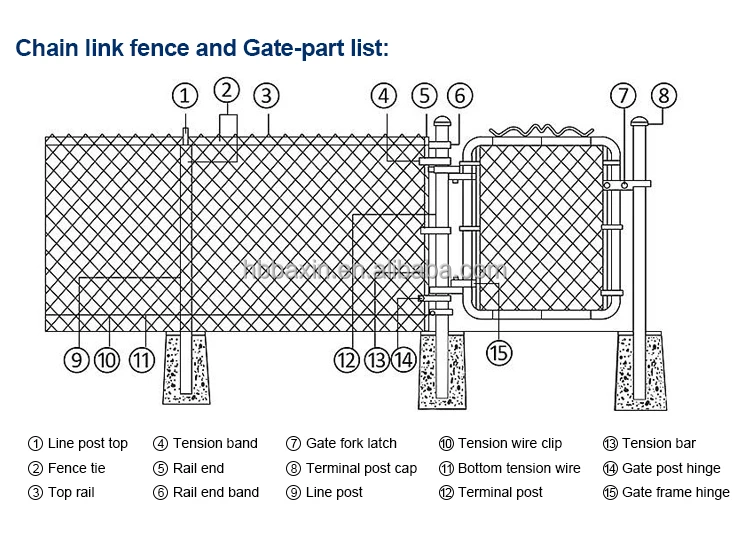 Chain link fence and Gate-part list:

① ② ③ ④ ⑤ ⑥ ⑦ ⑧

hbbaxin.en.alibaba.com

⑨ ⑩ ⑪ ⑫ ⑬ ⑭ ⑮

① Line post top
② Fence tie
③ Top rail
④ Tension band
⑤ Rail end
⑥ Rail end band
⑦ Gate fork latch
⑧ Terminal post cap
⑨ Line post
⑩ Tension wire clip
⑪ Bottom tension wire
⑫ Terminal post
⑬ Tension bar
⑭ Gate post hinge
⑮ Gate frame hinge